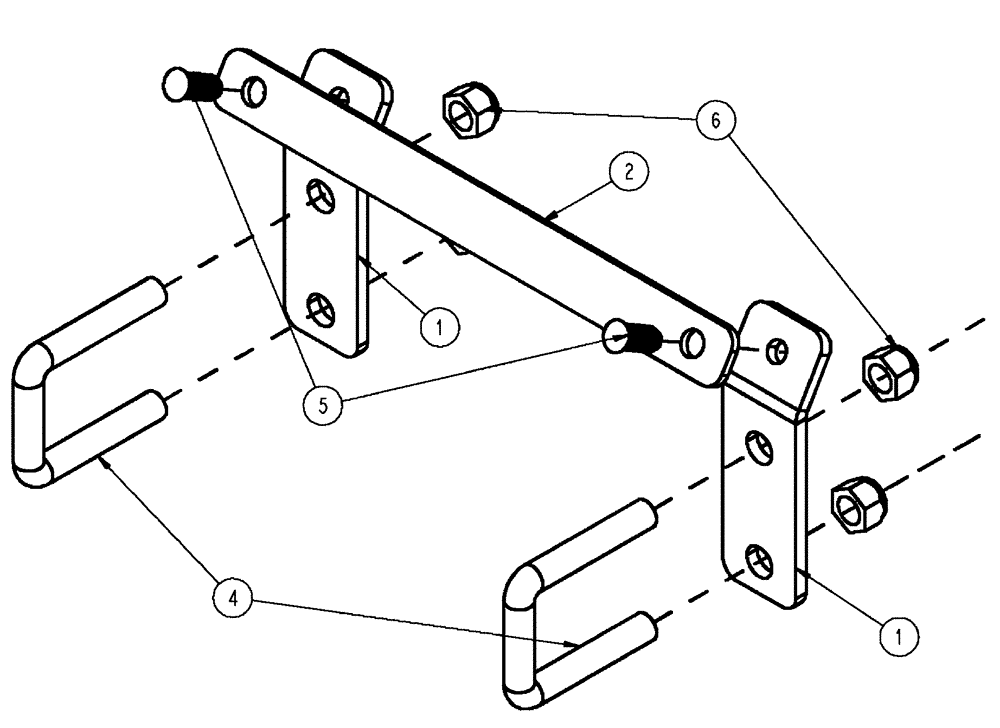 6
2
1
5
4
1