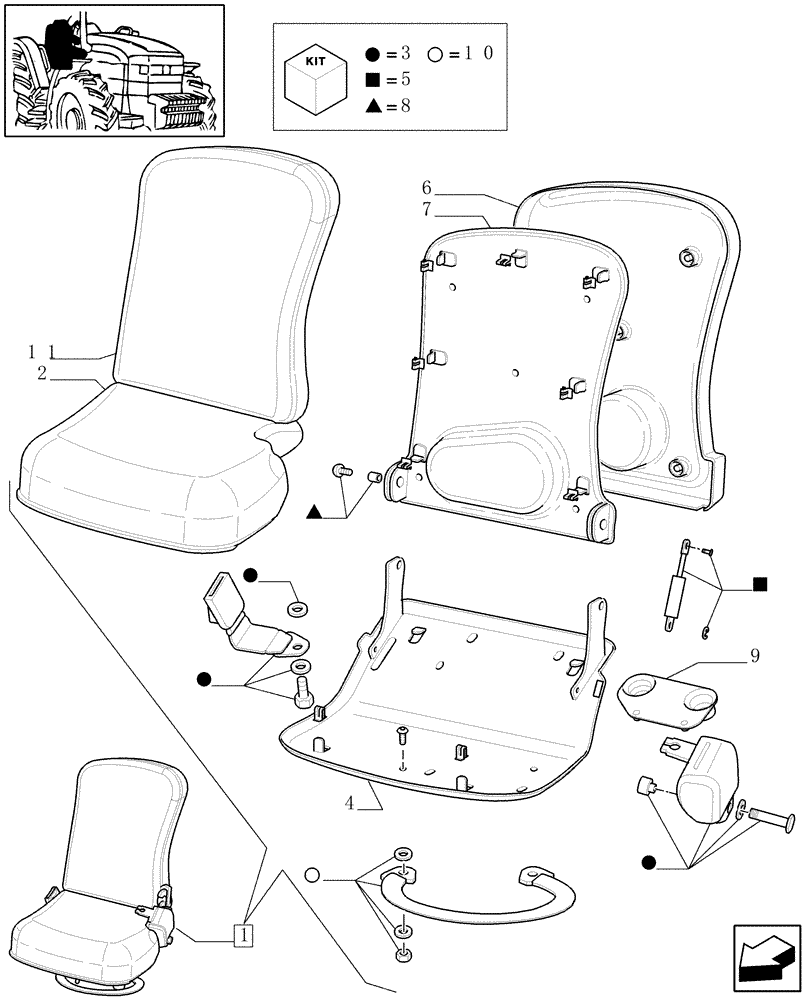 KIT
● = 3 ○ = 1 0
■ = 5
▲ = 8

6
7
1 1
2
9
4
1