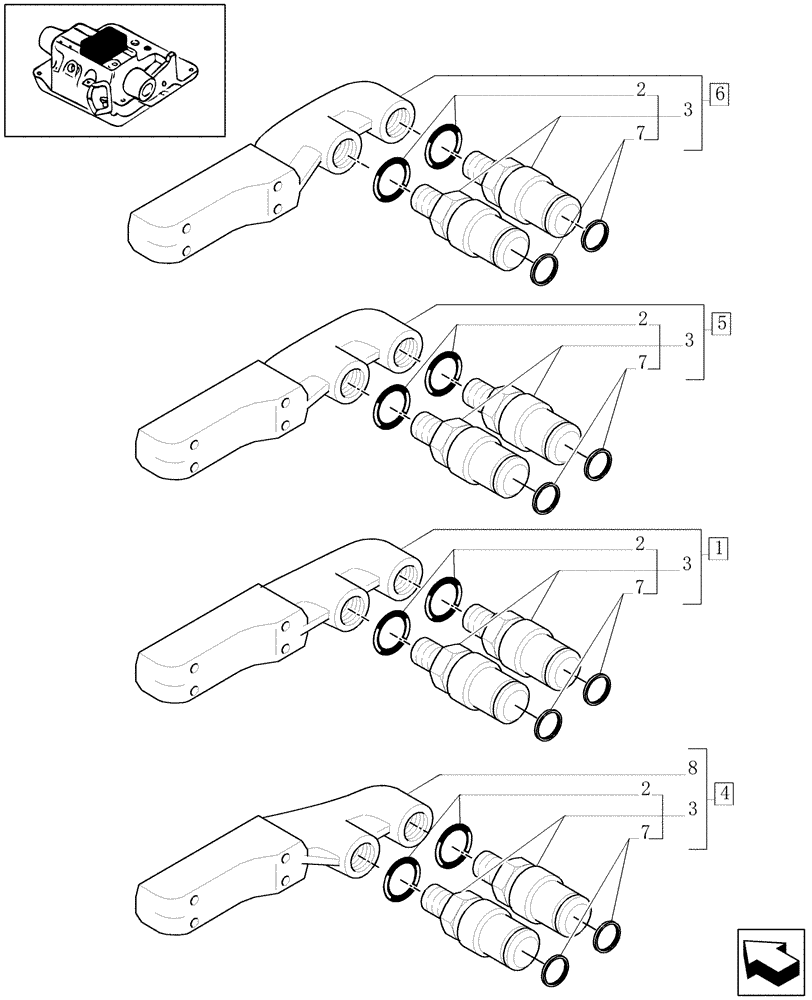 2
3
6
7

2
3
5
7

2
3
1
7

8
2
3
4
7