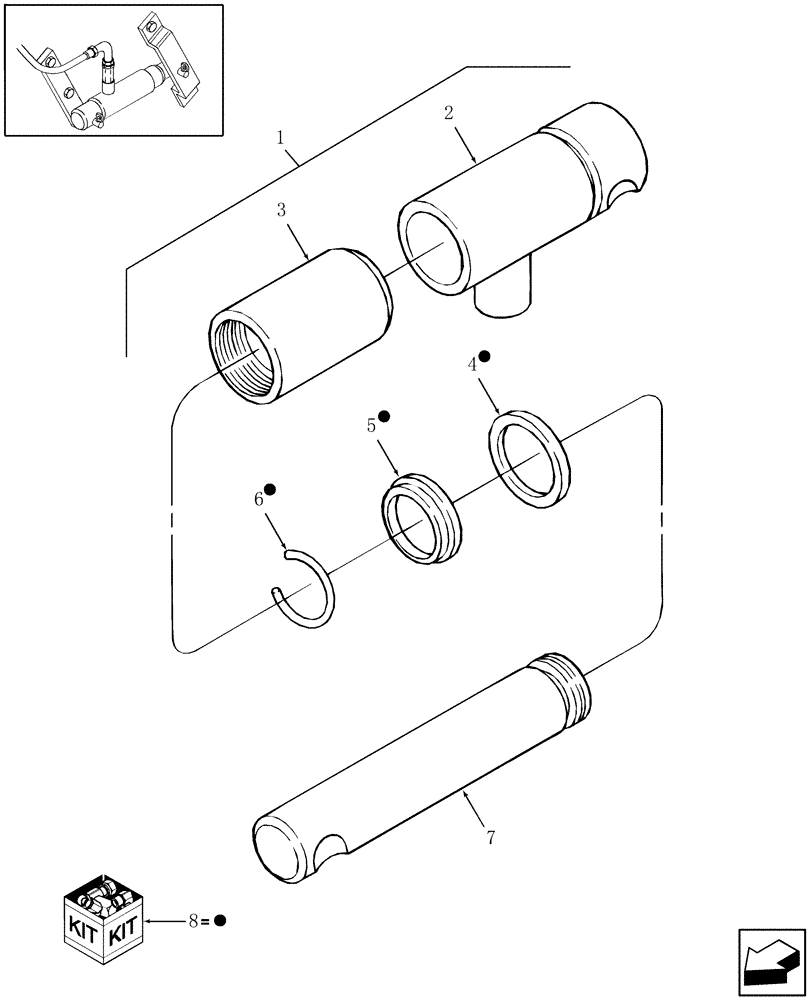 1
2
3
4 ●
5 ●
6 ●
7
KIT KIT
8 = ●