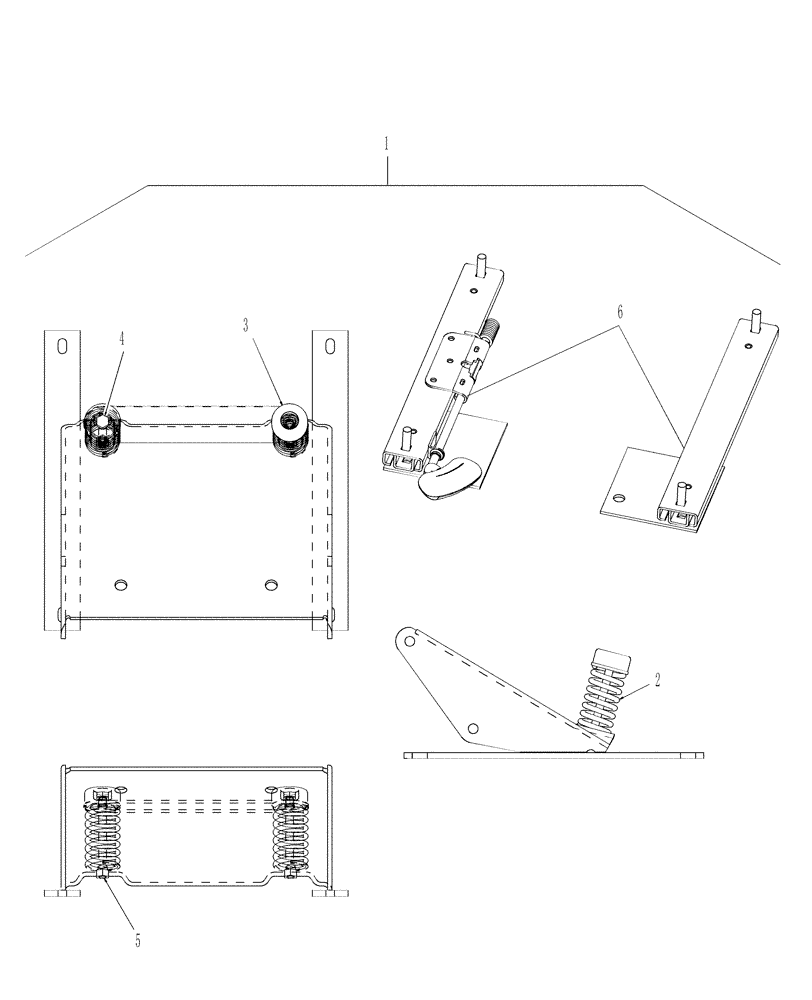 1
4
3
6
2
5