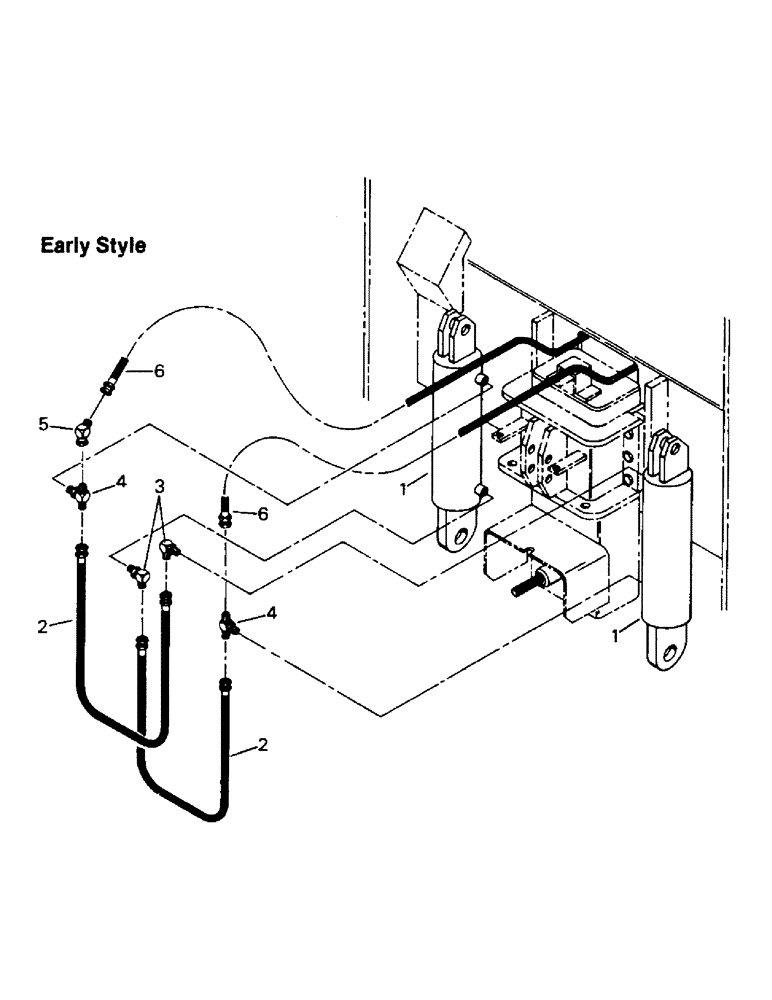 Early Style

6

5

4

3

6

1

2

4

1

2