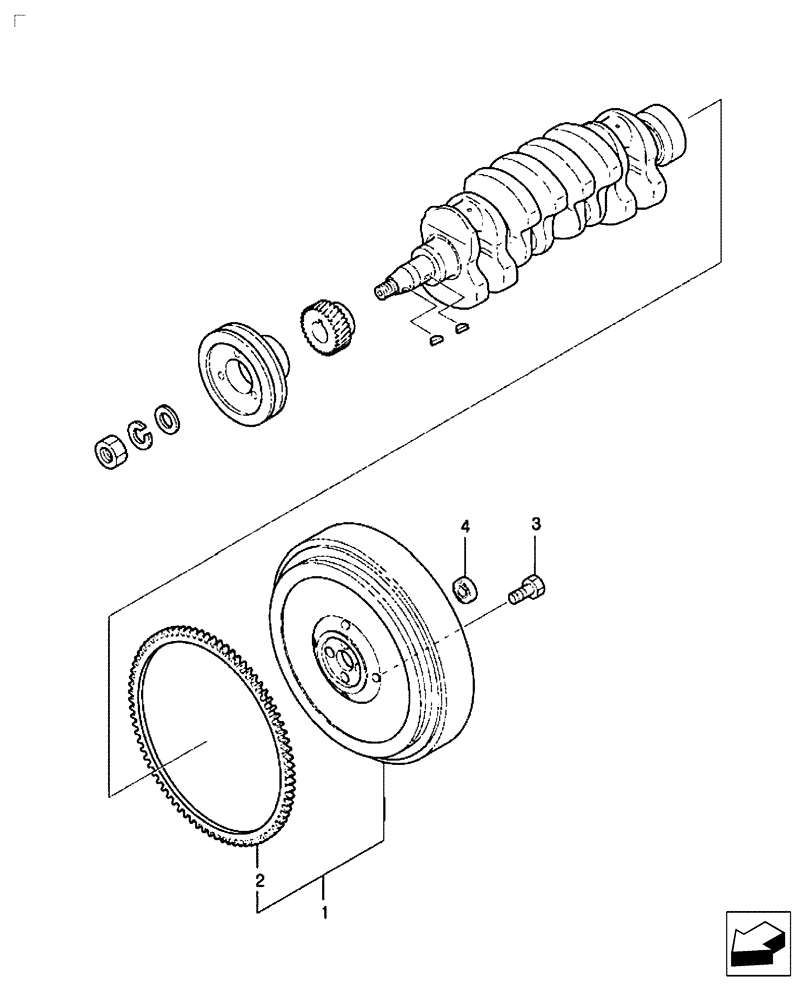 4
3
2
1