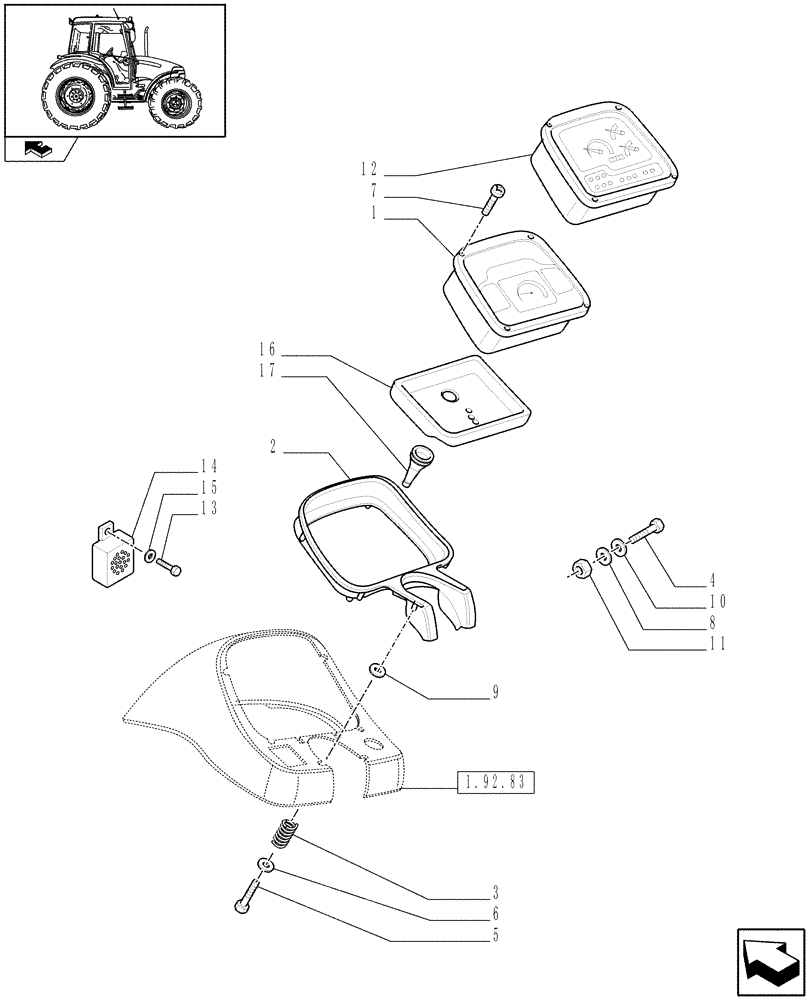 12
7
1
16
17
2
14
15
13
4
10
8
11
9
1.92.83
3
6
5