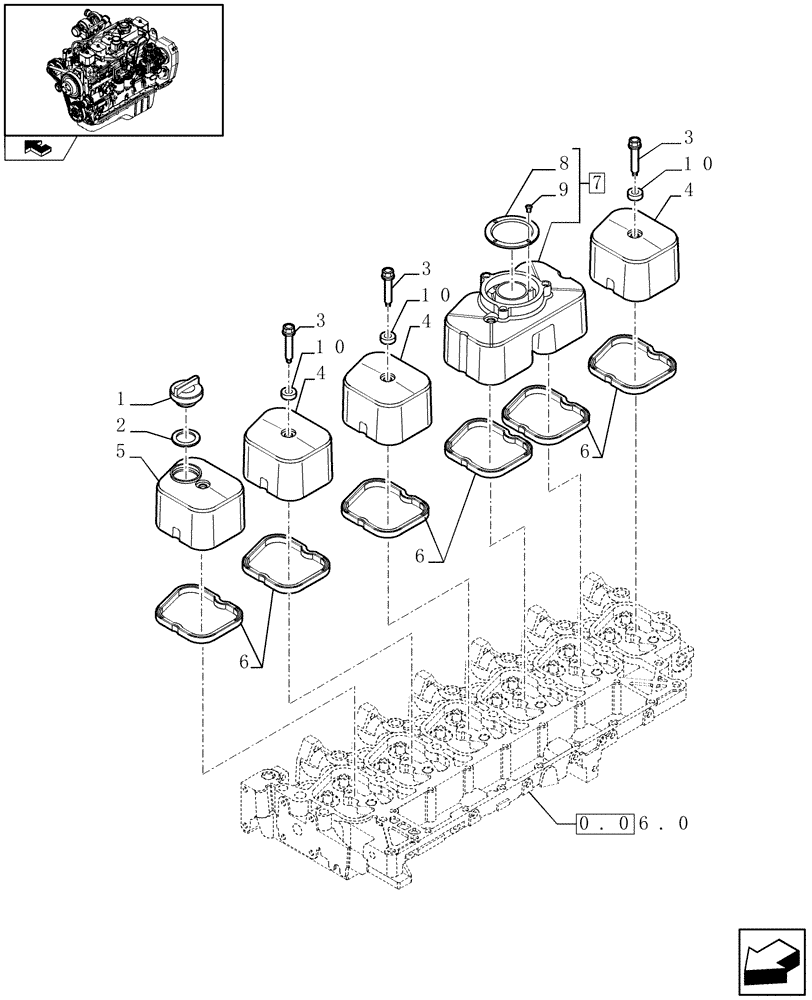 3
10
4
8
9
7
3
10
4
3
10
4
1
2
5
6
6
6
0.06.0