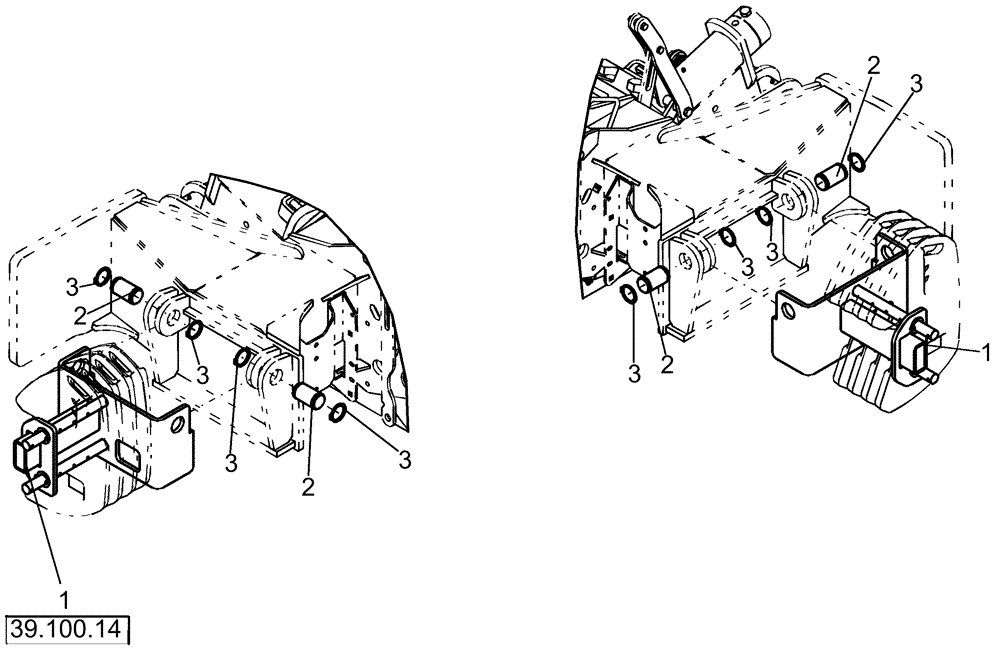 3
2
3
3
3
2
1
39.100.14
2
3
3
3
3
2
1