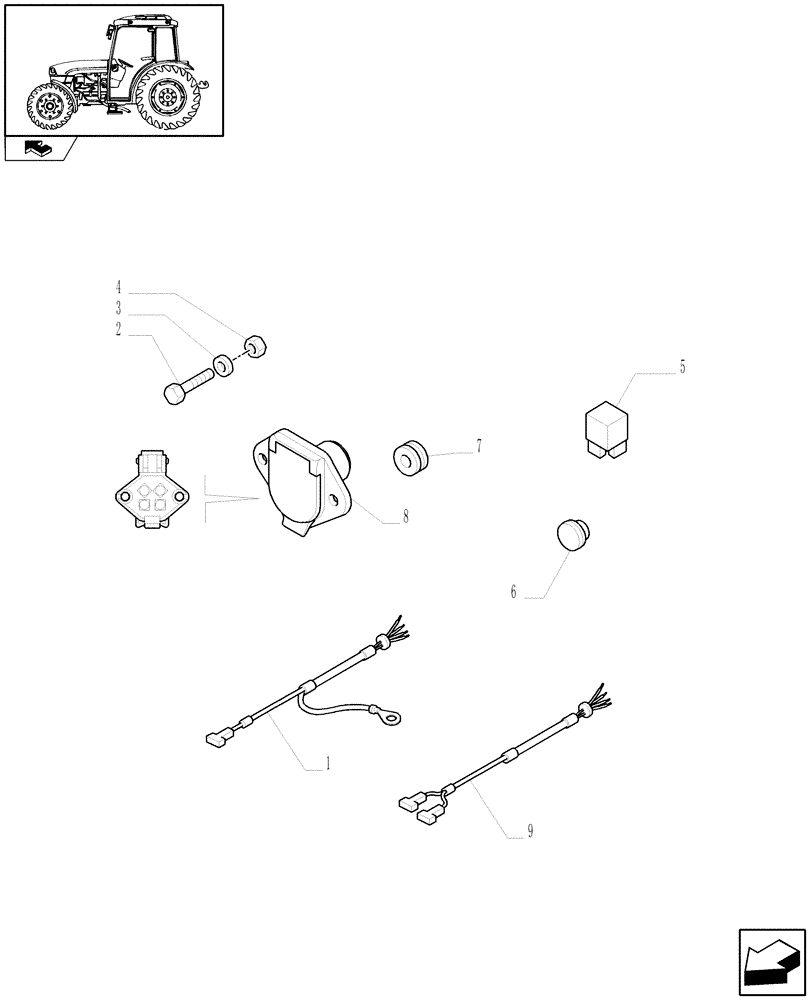 4
3
2
5
7
8
6
1
9