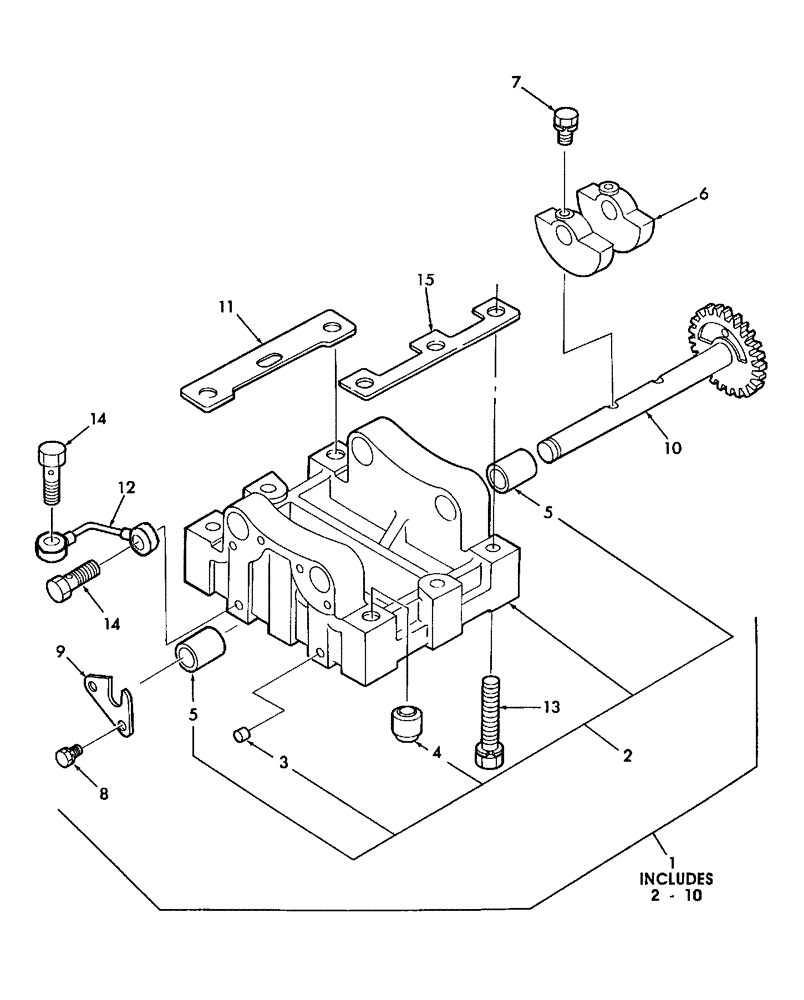 7
6
11
15
10
14
12
5
14
9
5
13
3
4
2
8
1
INCLUDES
2 - 10