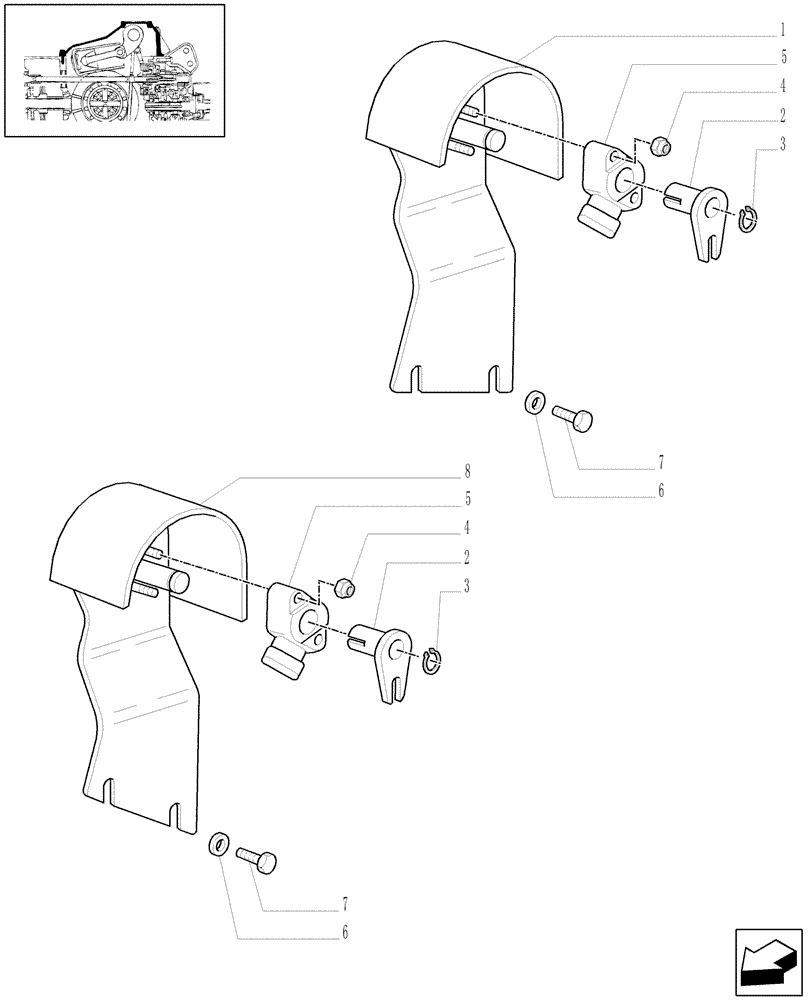 1
5
4
2
3
7
6
8
5
4
2
3
7
6