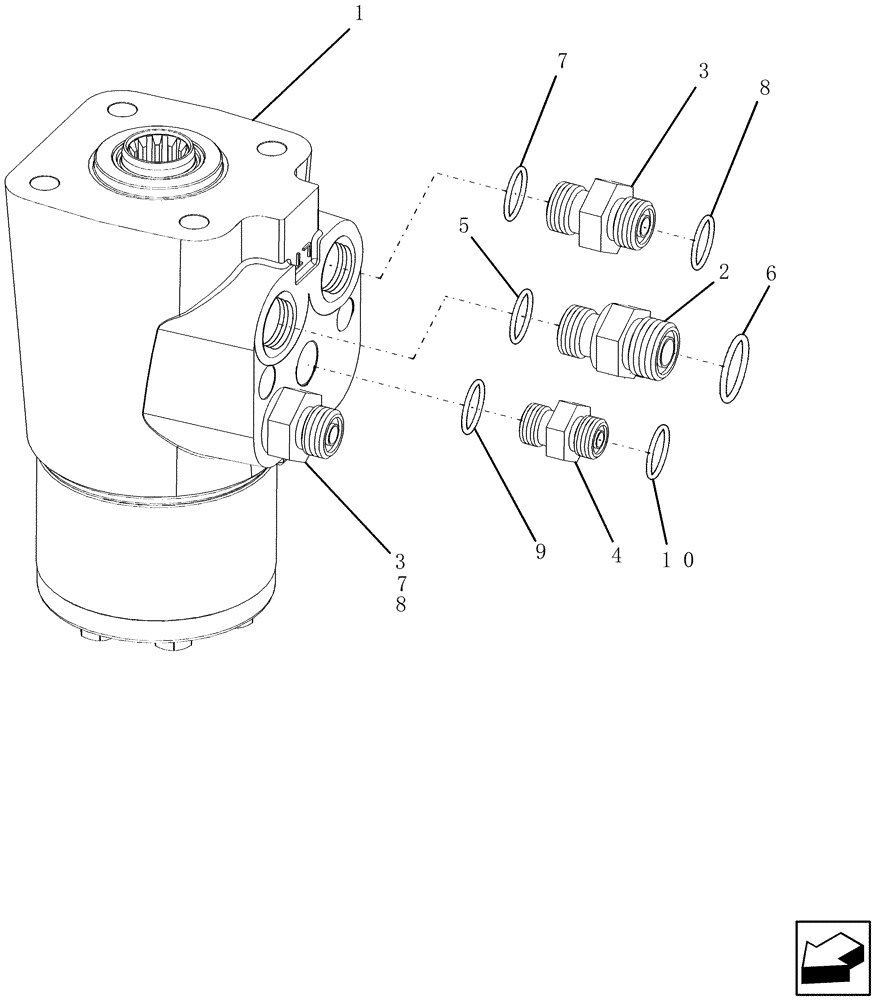 1
7
3
8
5
2
6
9
4
10
3
7
8