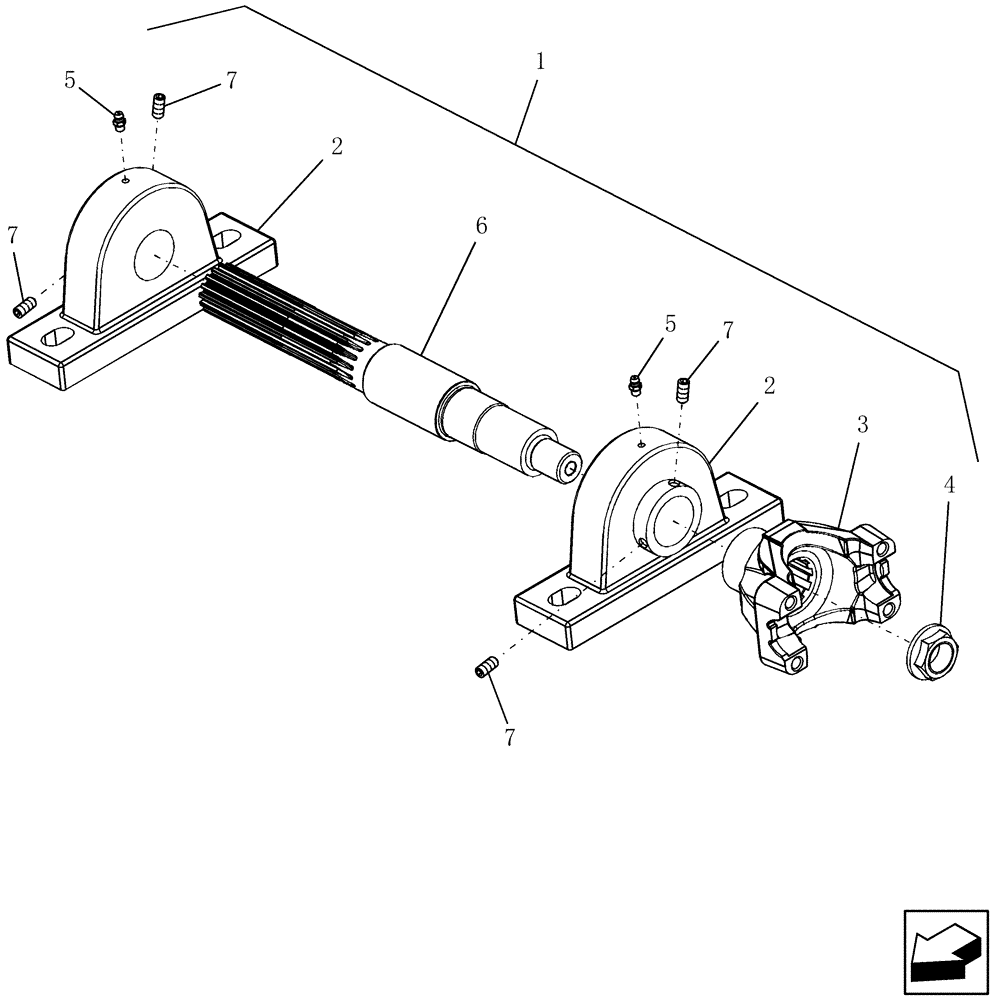 1
5
7
2
7
6
5
7
2
3
4
7