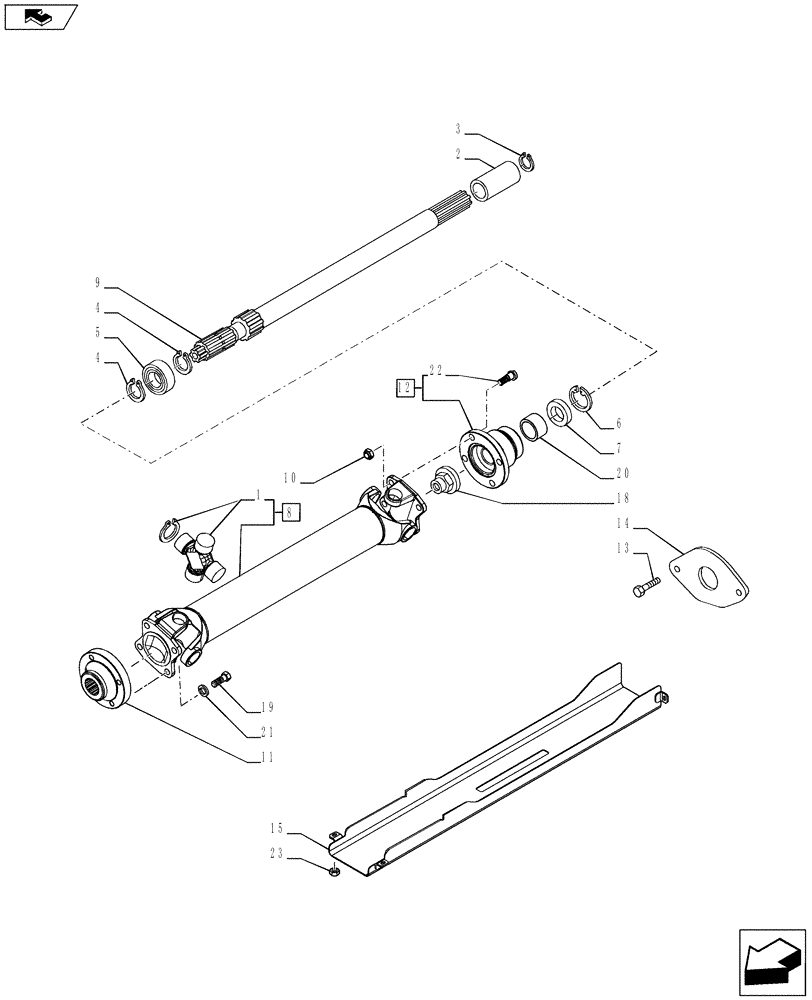 3
2
9
4
5
4
22
12
6
7
20
10
18
1
8
14
13
19
21
11
15
23