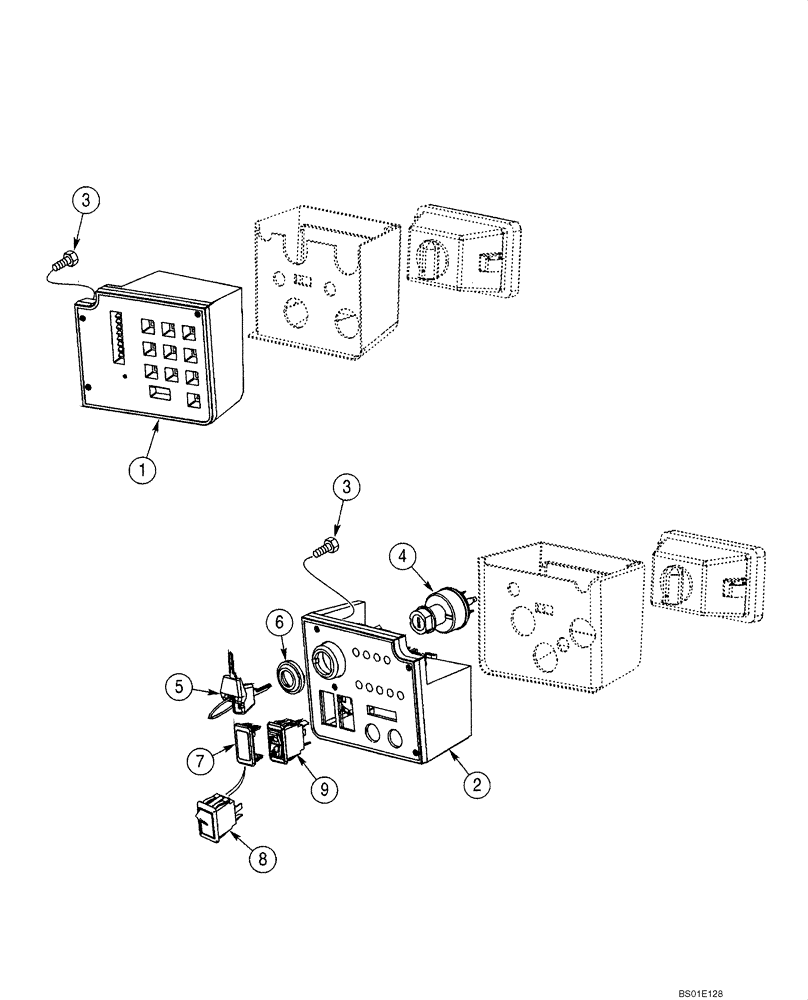 3

1

3

4

6

5

7

9

2

8

BS01E128