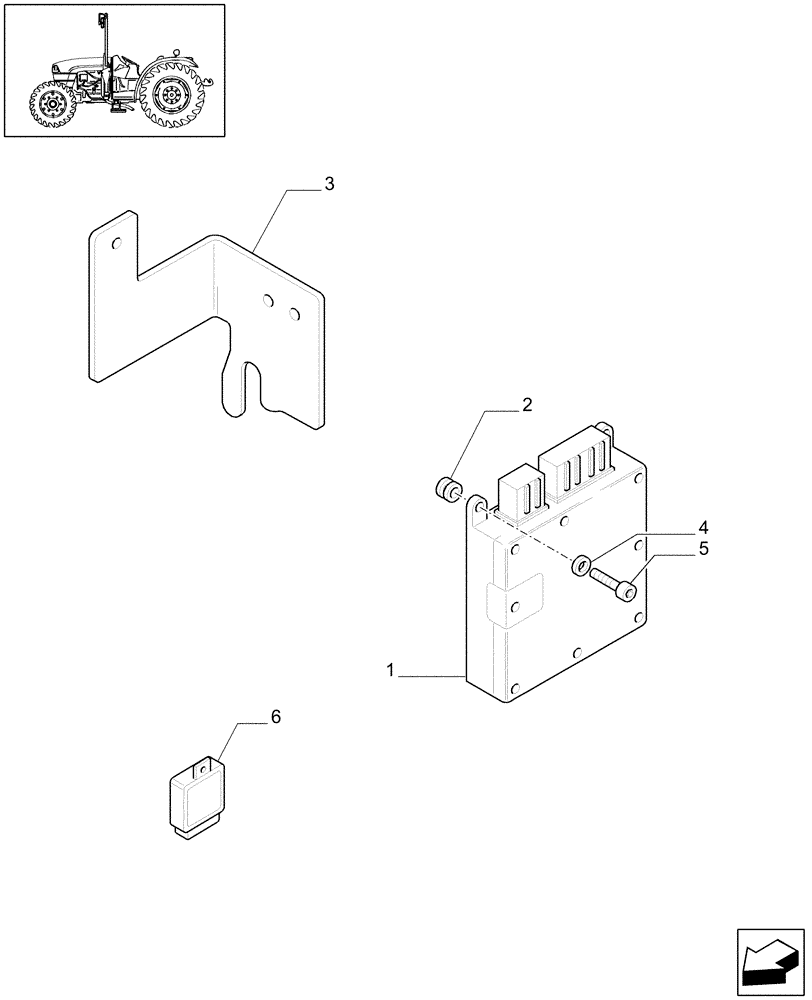 3

2

4

5

1

6