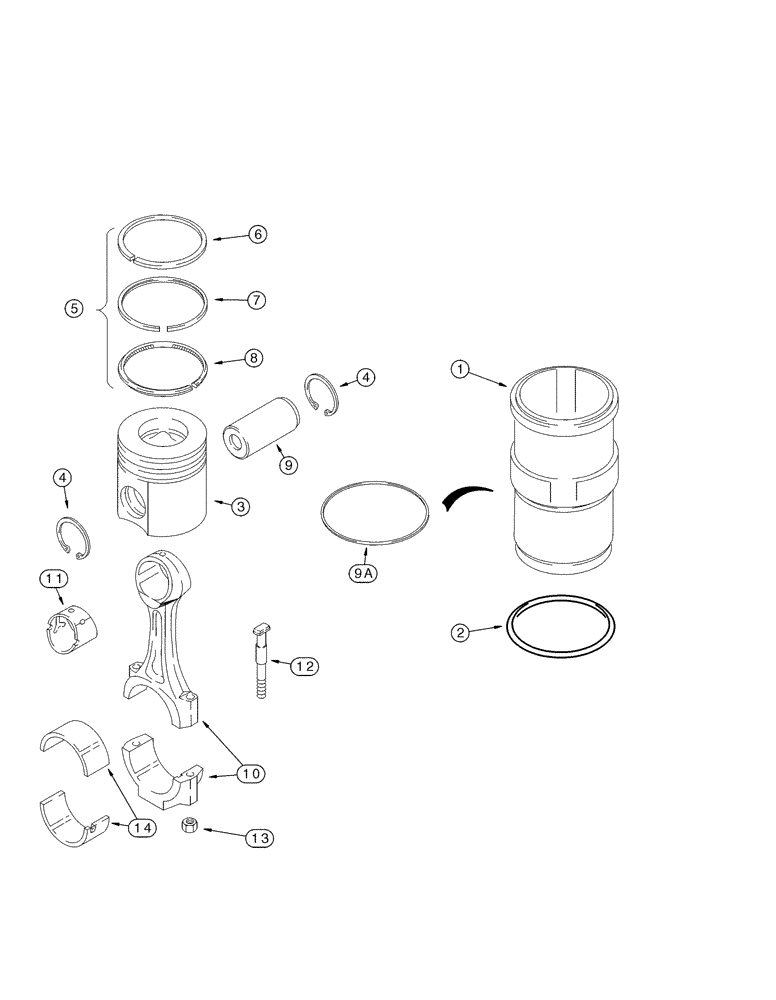 6
7
5
8
4
1
9
4
3
9A
11
2
12
10
14
13