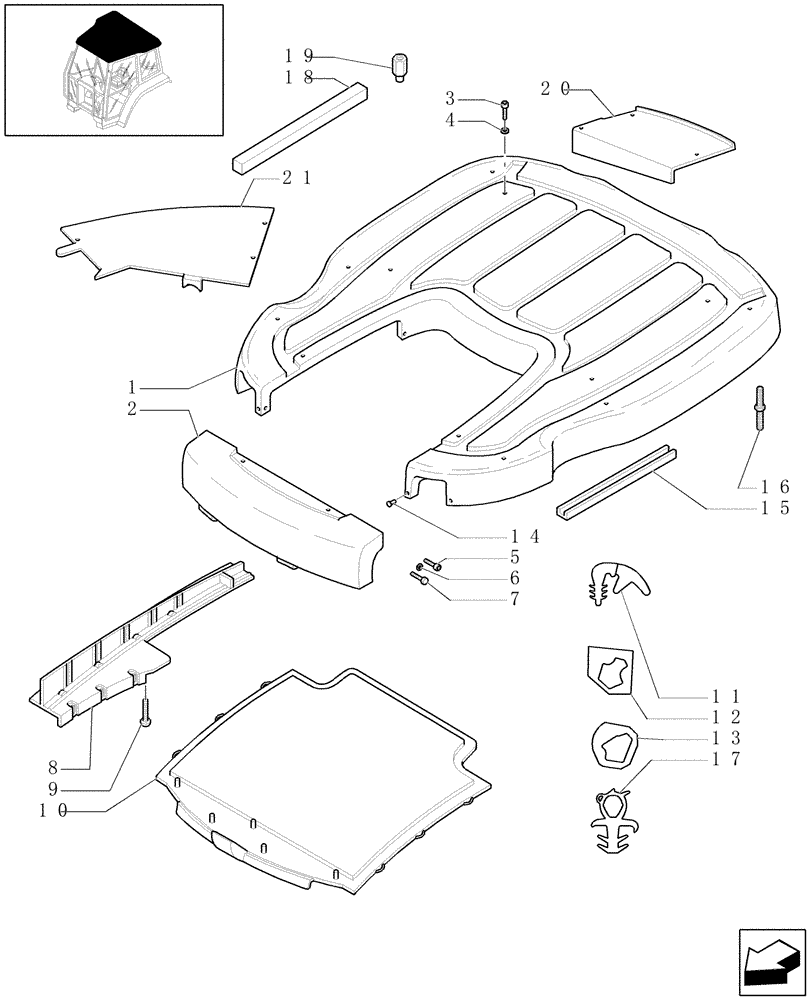 19
18
3
4
20
21
1
2
16
15
14
5
6
7
11
12
13
17
8
9
10