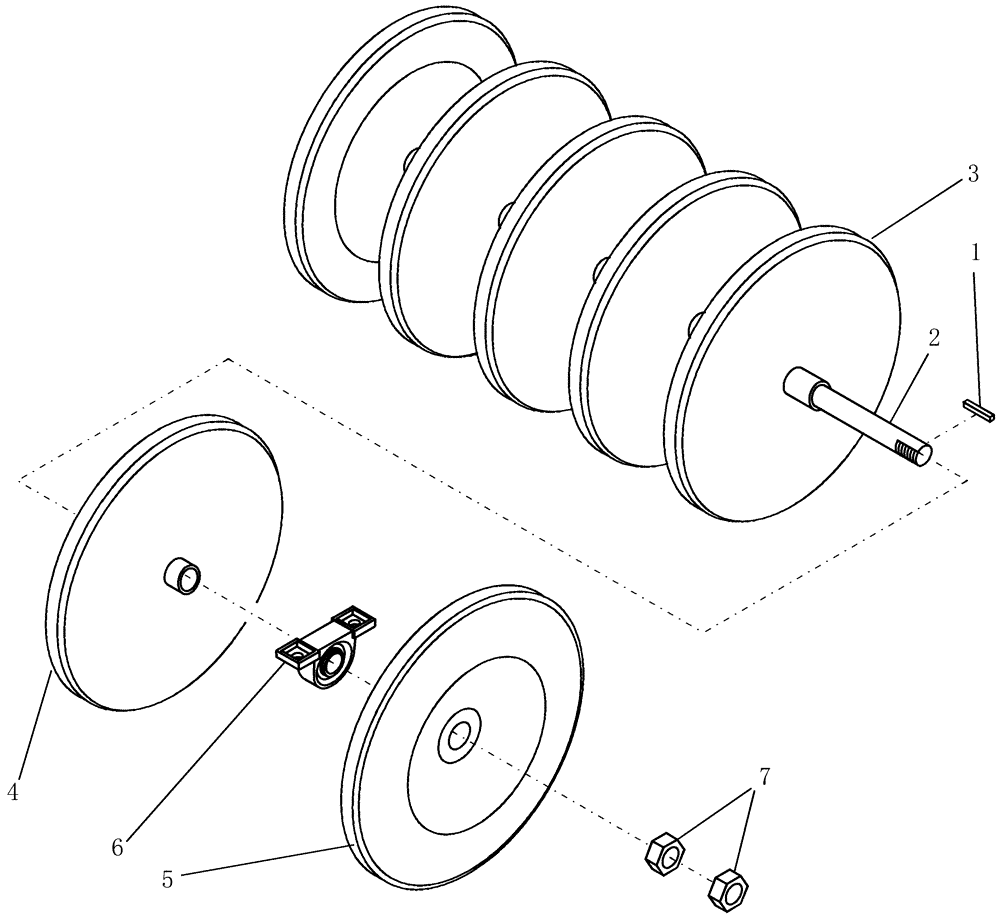 3
1
2
4
6
5
7