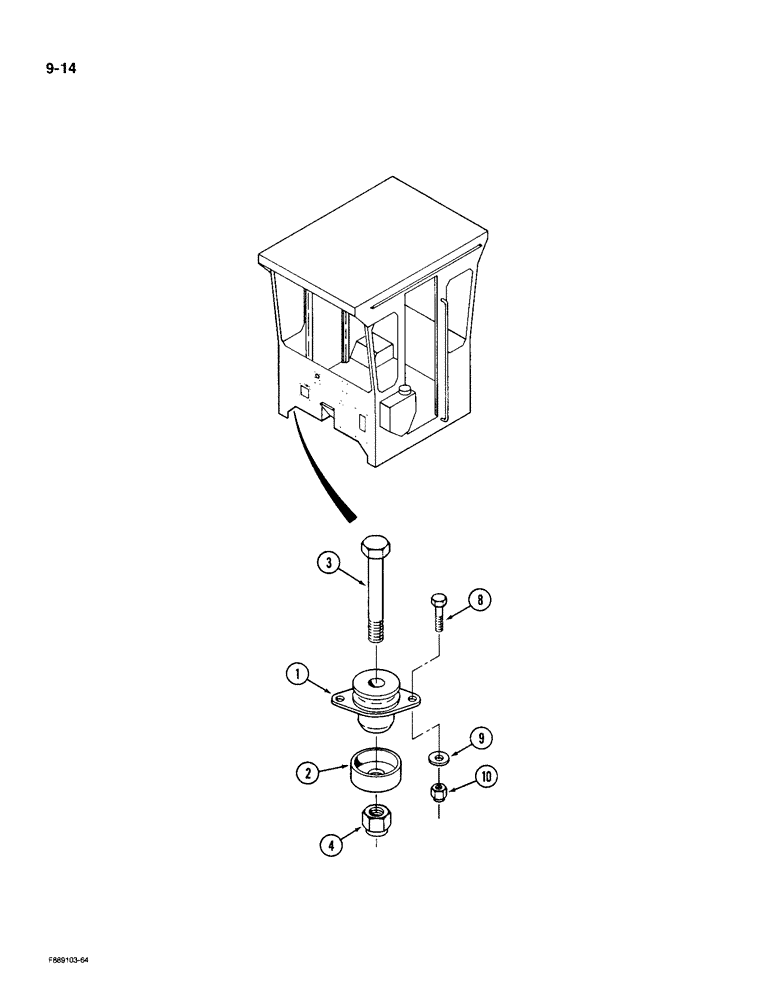 9-14

3

8

1

9

2

10

4

F869103-64