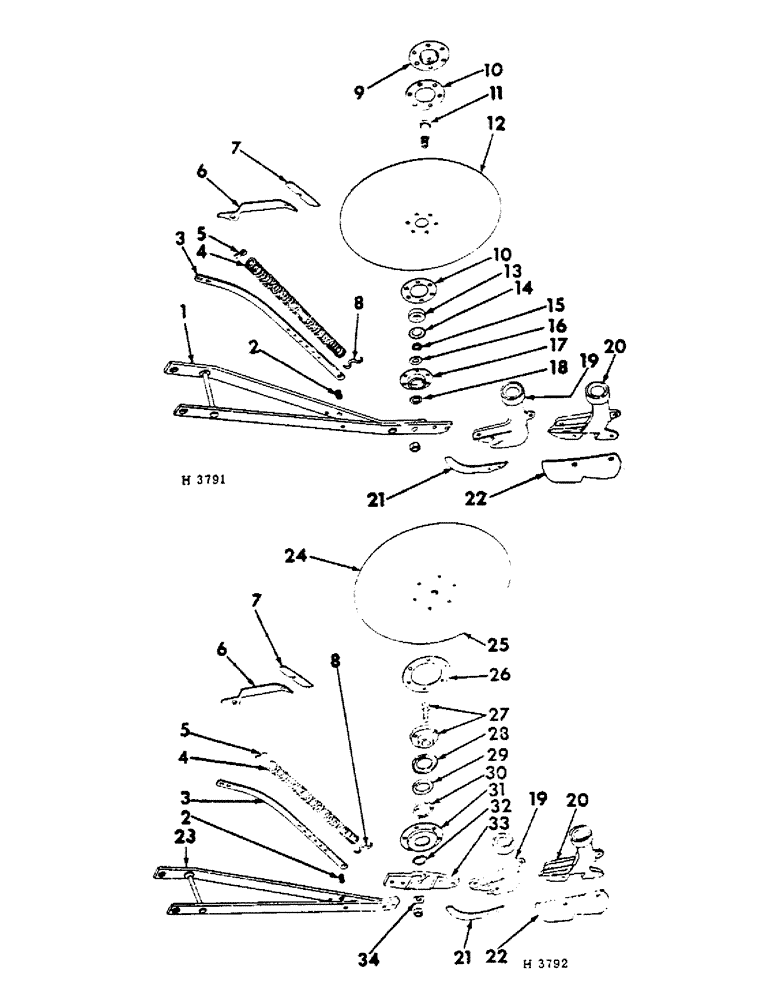 9
10
11
12
7
6
5
4
3
8
10
13
14
15
16
17
18
19
20
1
2
H 3791
21
22
24
25
7
6
8
26
27
28
29
30
31
32
33
19
20
5
4
3
2
23
34
21
22
H 3792