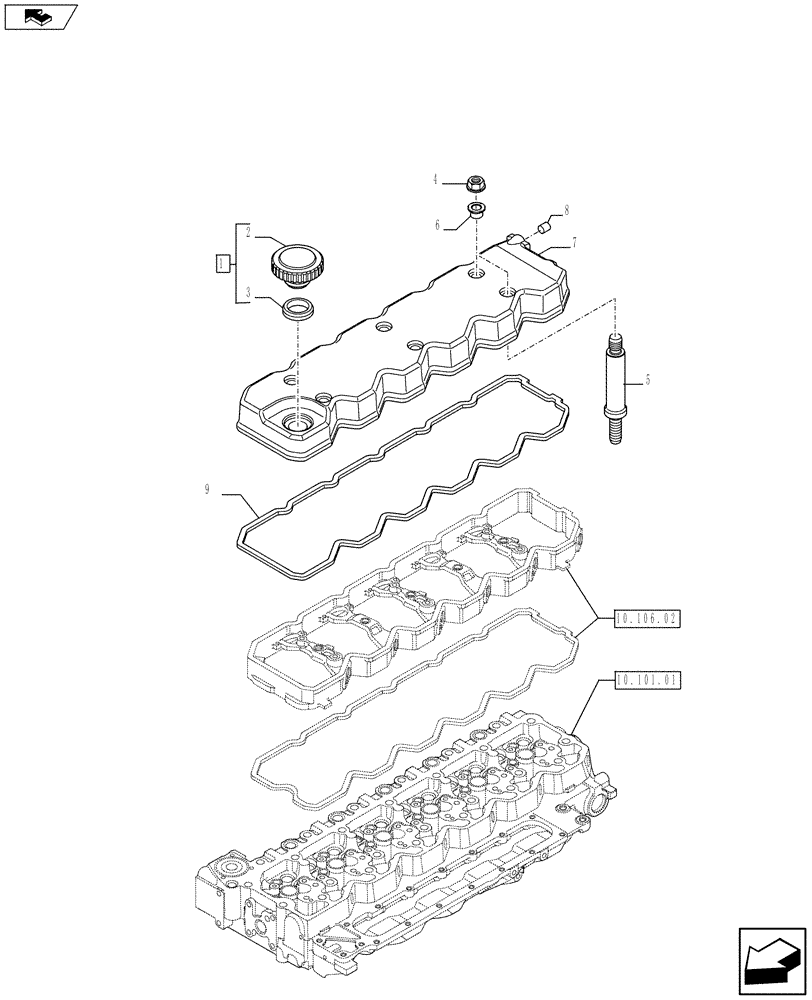 4
6
8
7
2
1
3
5
9
10.106.02
10.101.01