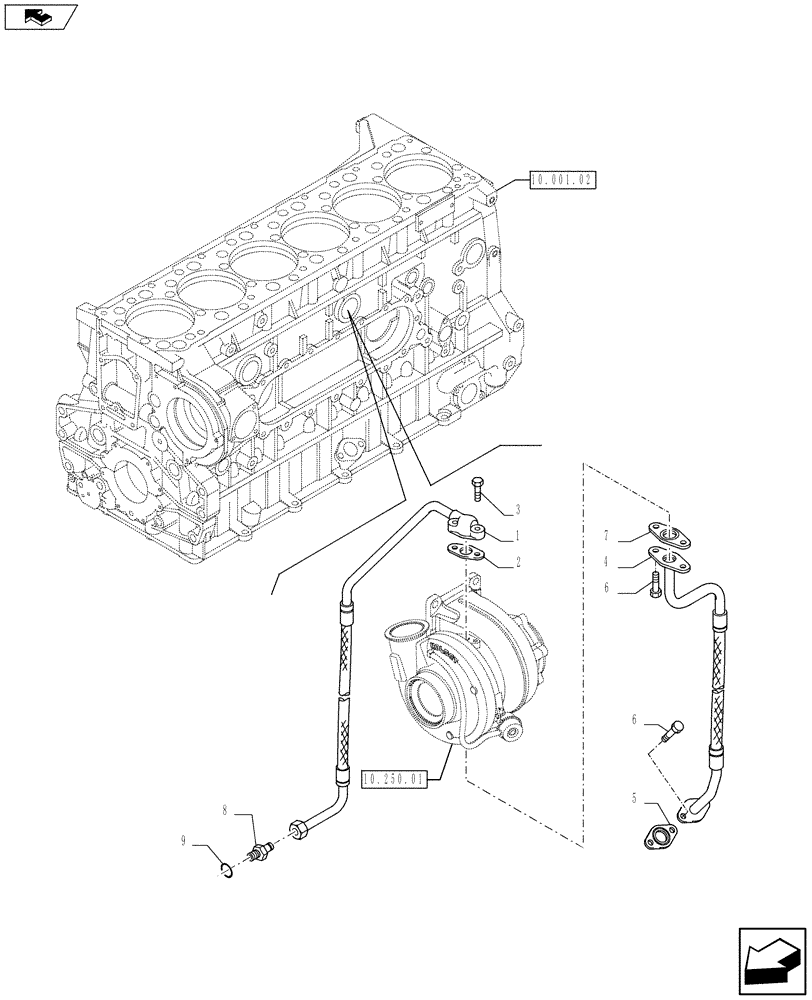 10.001.02
3
1
2
7
4
6
6
5
10.250.01
8
9