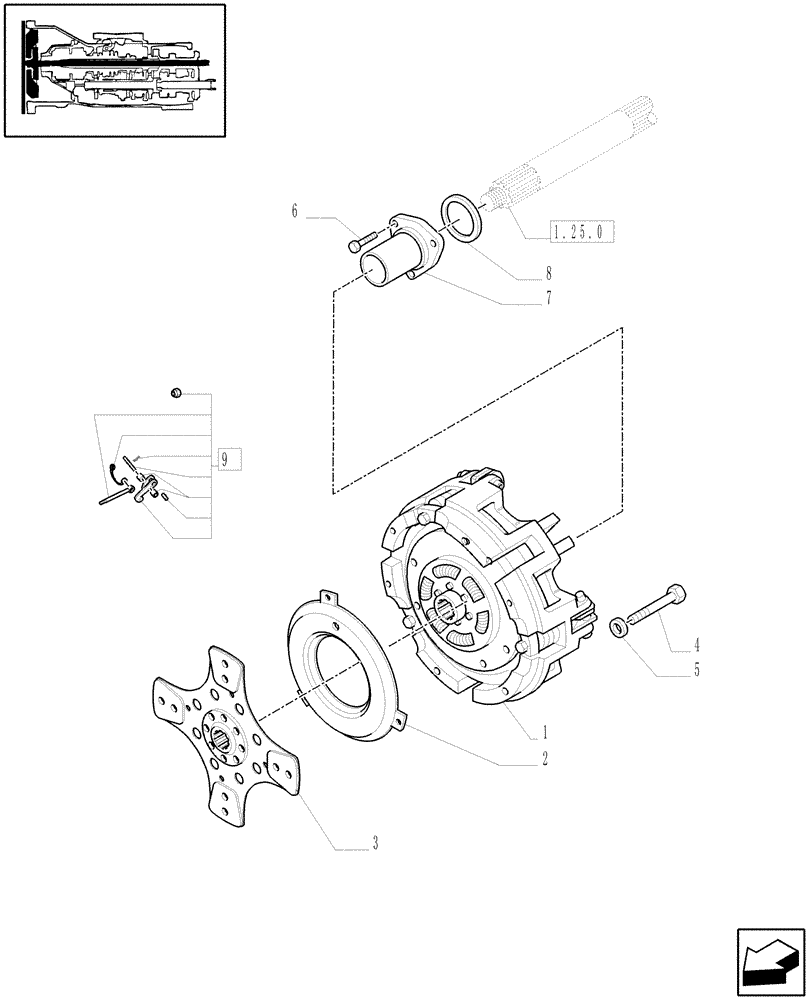 6
1.25.0
8
7
9
4
5
1
2
3