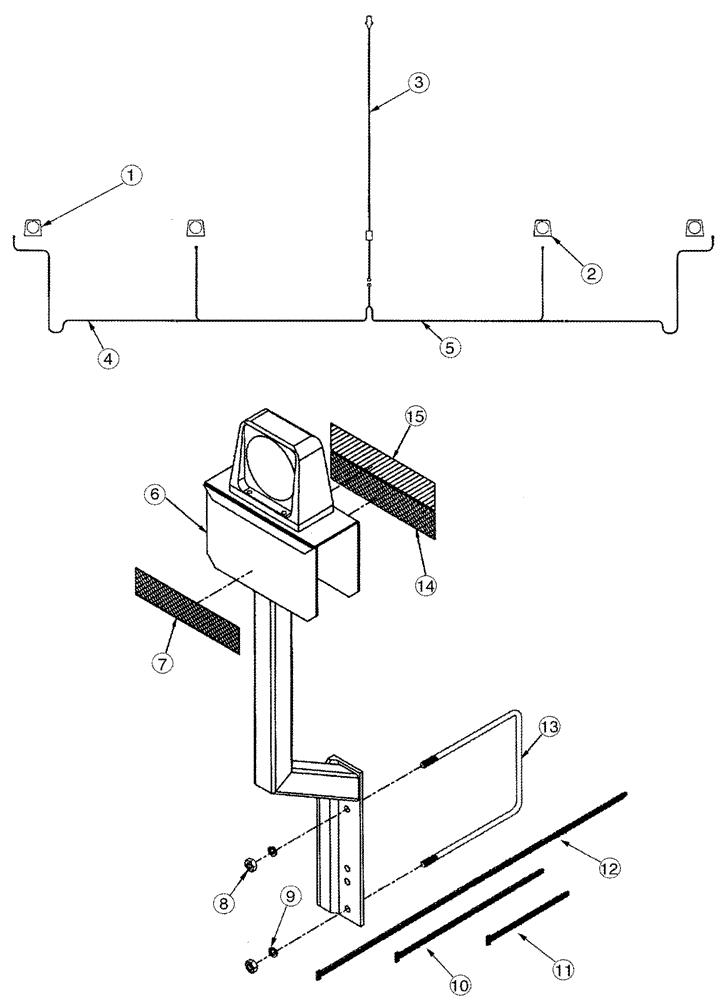 3
1
2
4
5
15
6
14
7
13
12
8
9
10
11