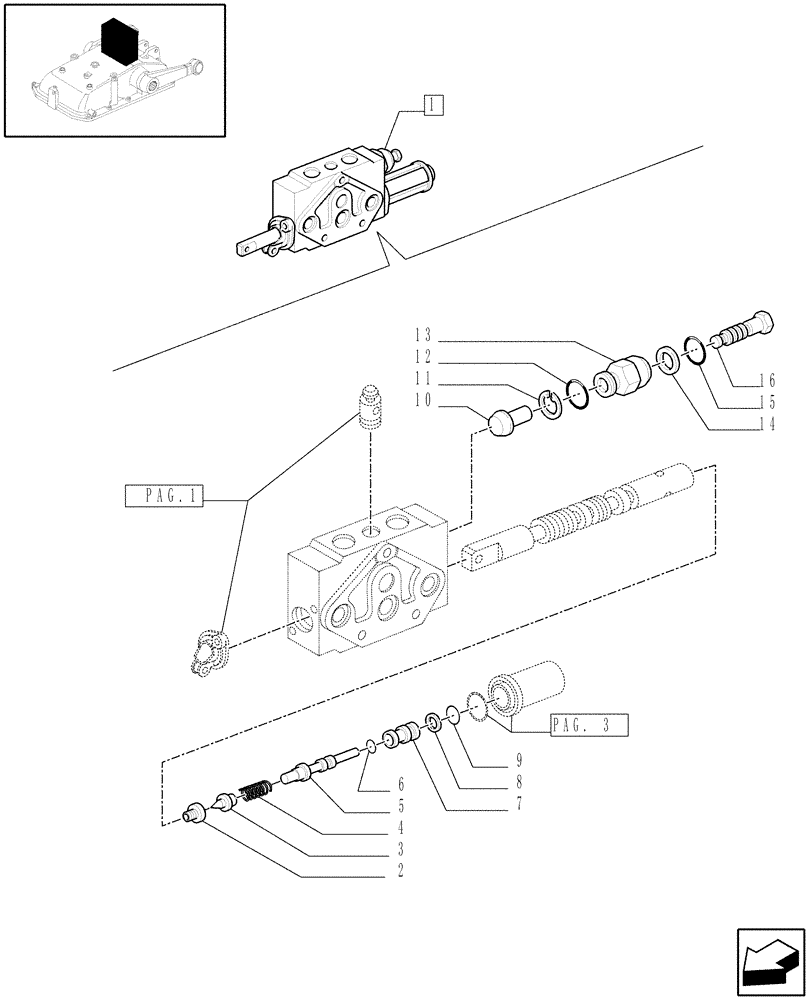 1

13
12
11
10
16
15
14

PAG. 1

PAG. 3

9
8
7
6
5
4
3
2