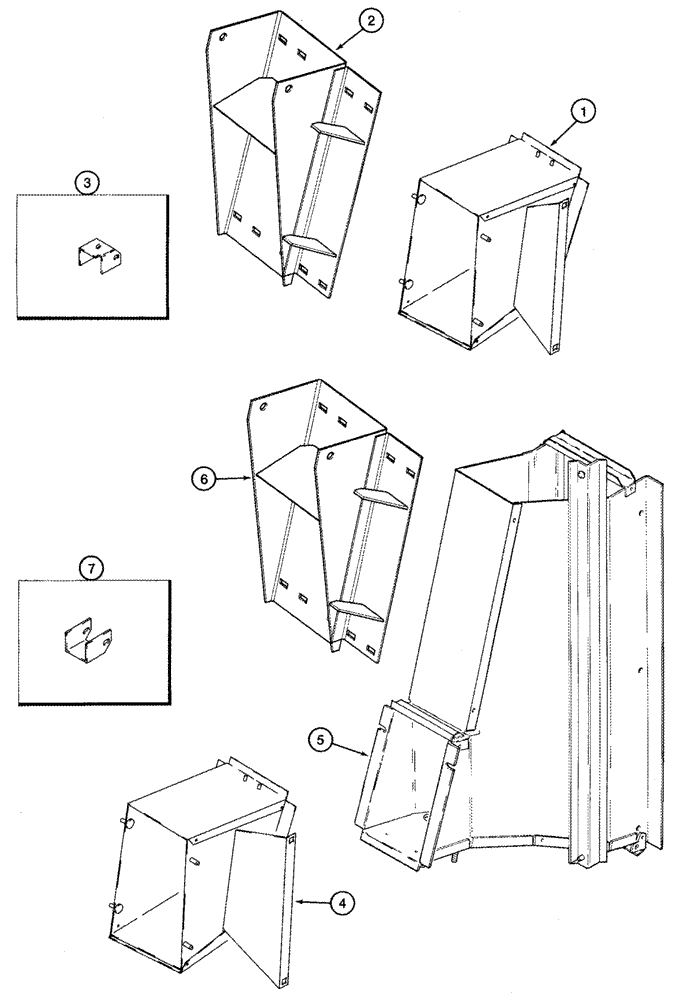 2
1
3
6
7
5
4