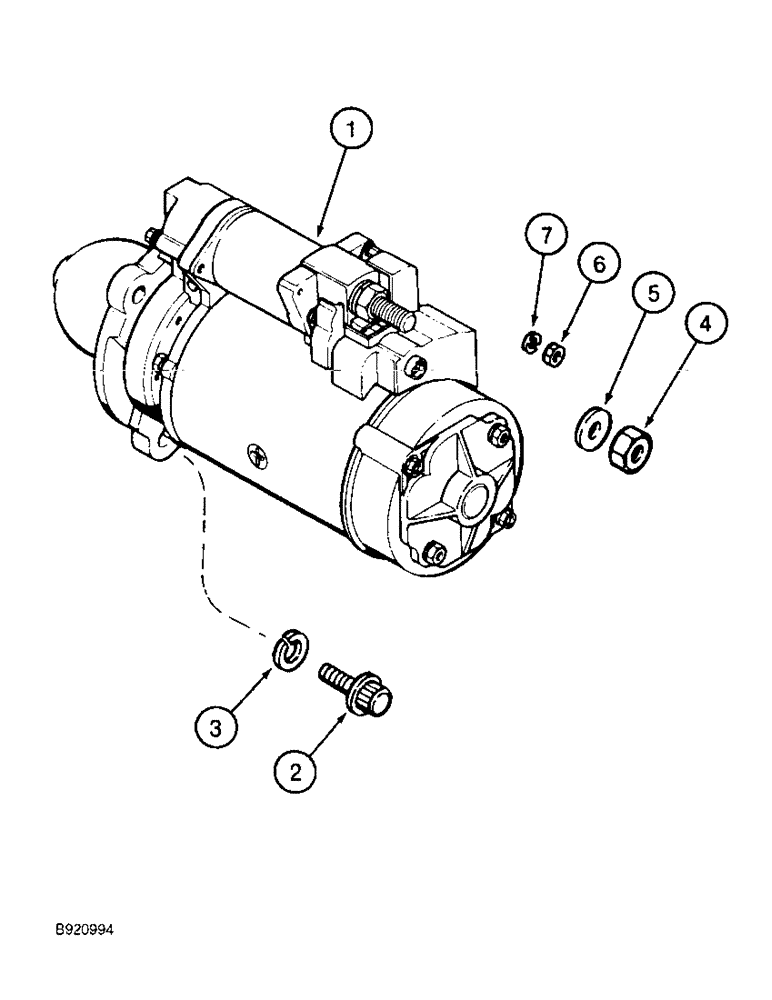 1
7
6
5
4
3
2
B920994