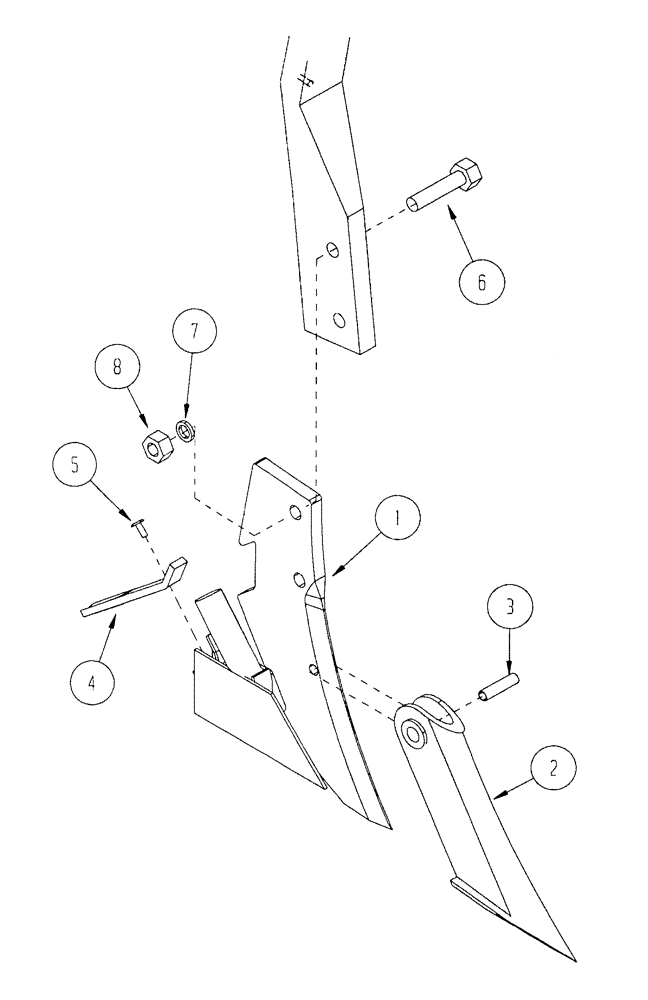 6
8
7
5
1
3
4
2