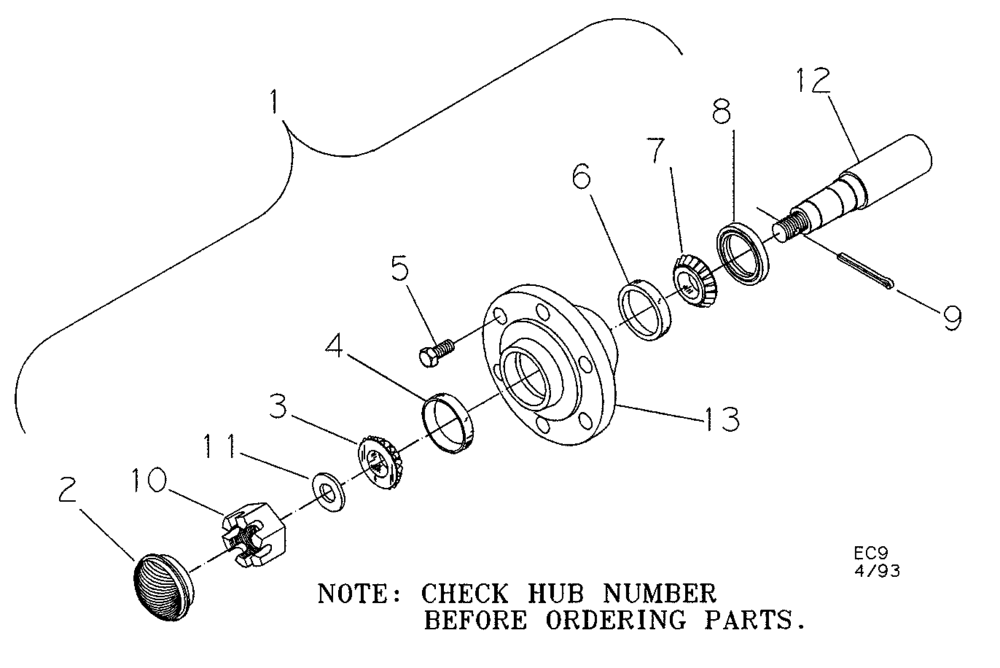 1
12
8
7
6
5
9
4
13
3
11
10
2
EC9
4/93
NOTE: CHECK HUB NUMBER
BEFORE ORDERING PARTS.