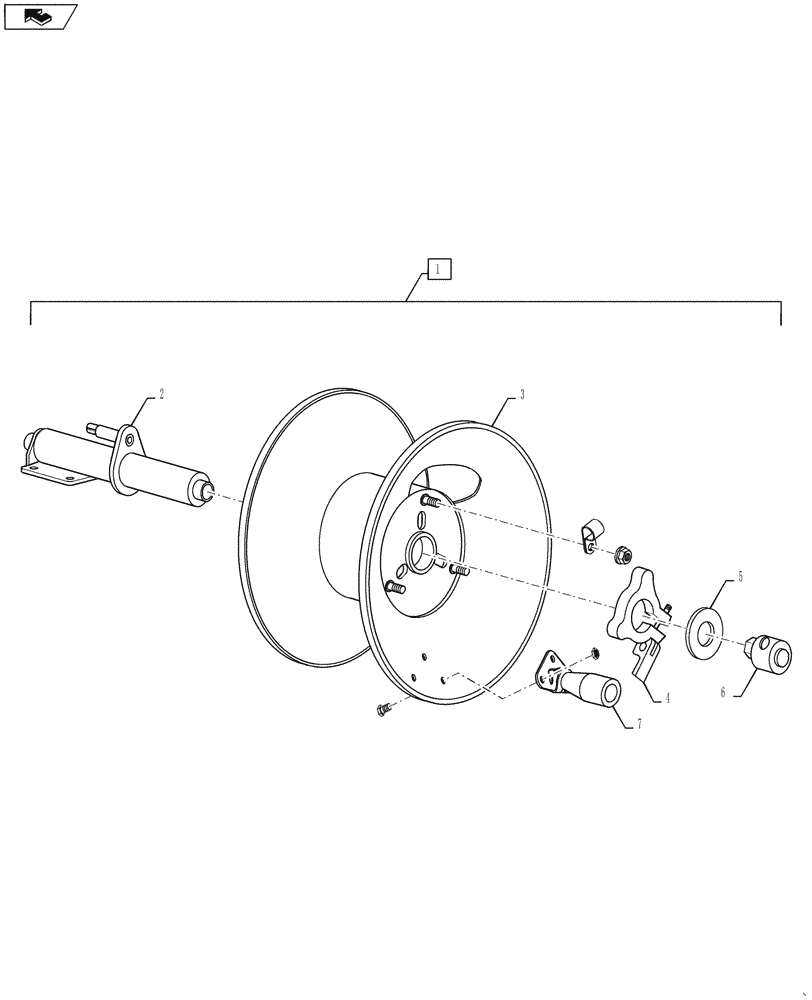 1
2
3
5
4
6
7