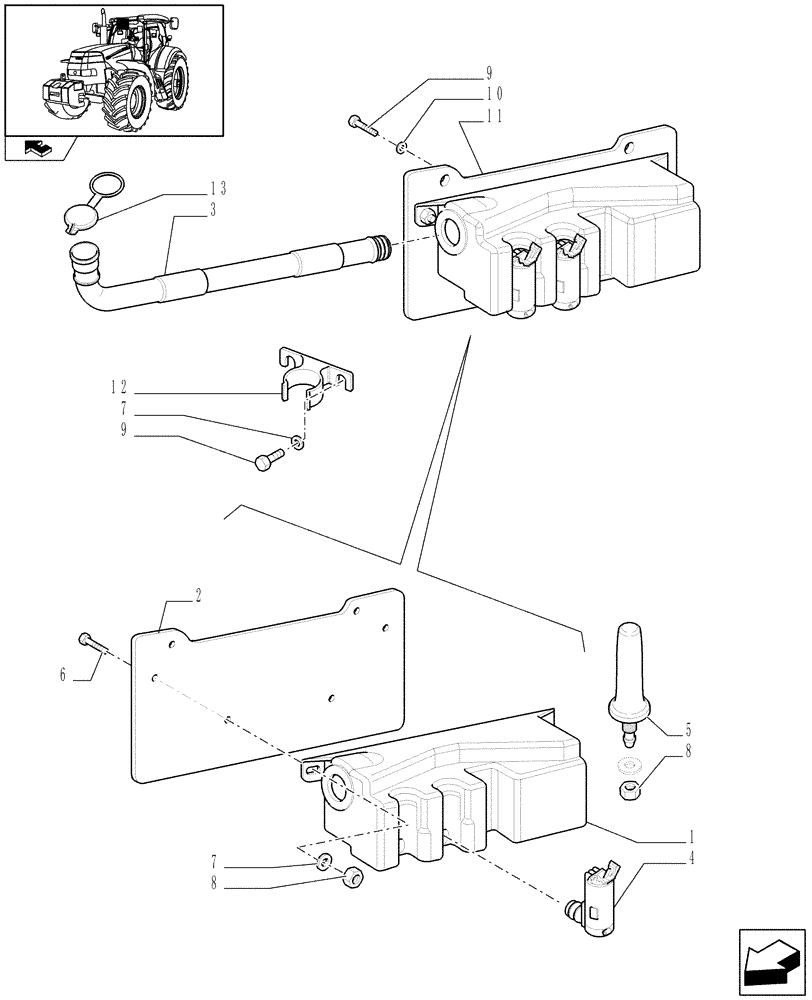 9
10
11
13
3
12
7
9
2
6
5
8
1
4
7
8