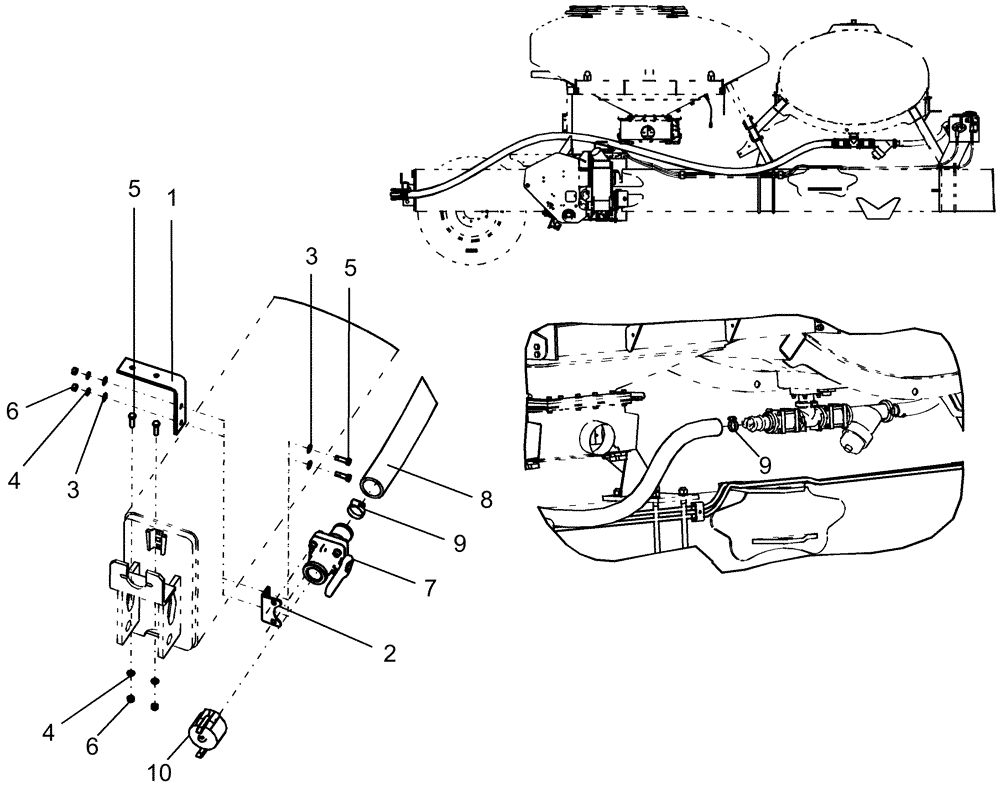 5
1
3
5
6
4
3
8
9
7
2
4
6
10
9