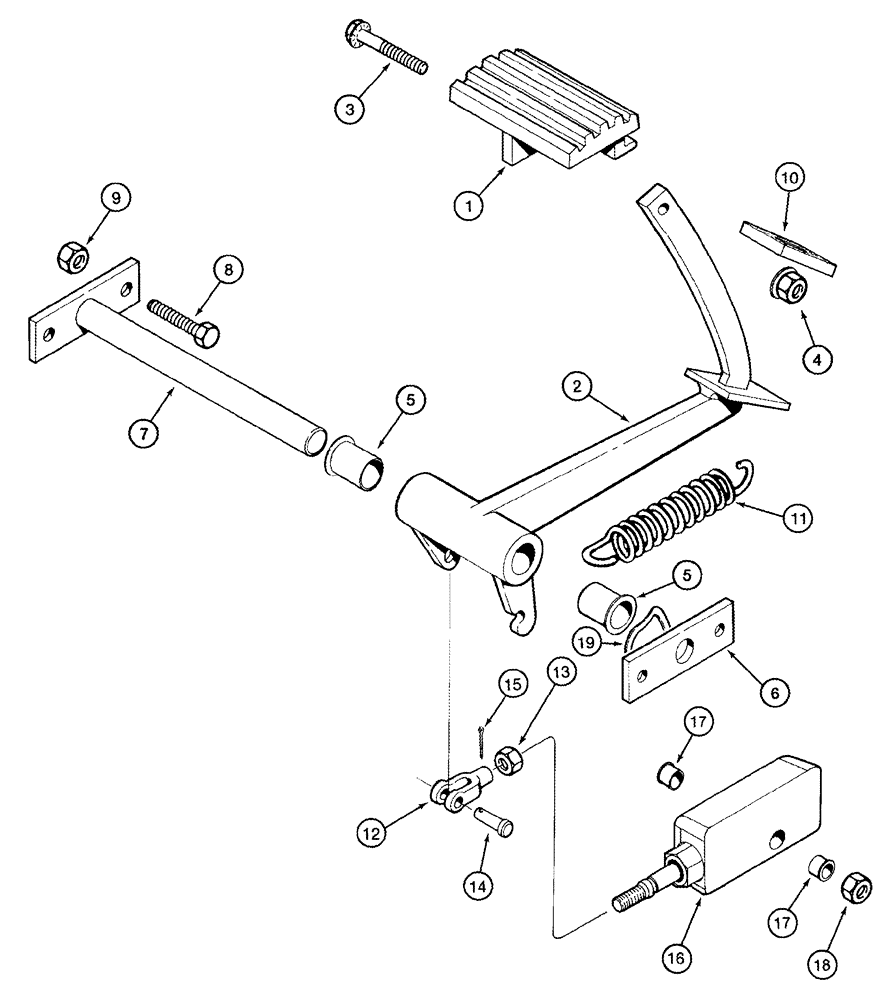 3
1
10
9
8
4
2
7
5
11
5
19
6
15
13
17
12
14
16
17
18