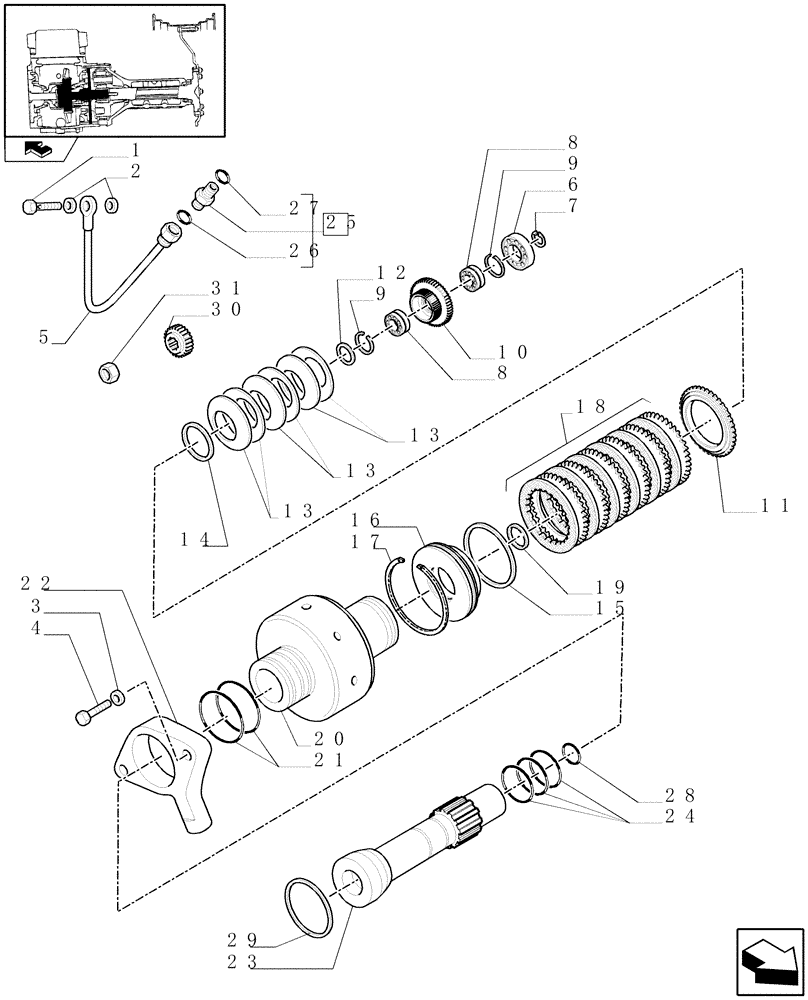 1
2
27
25
26
5
31
30
8
9
6
7
12
9
10
8
13
13
13
14
18
11
16
17
19
15
22
3
4
20
21
28
24
29
23