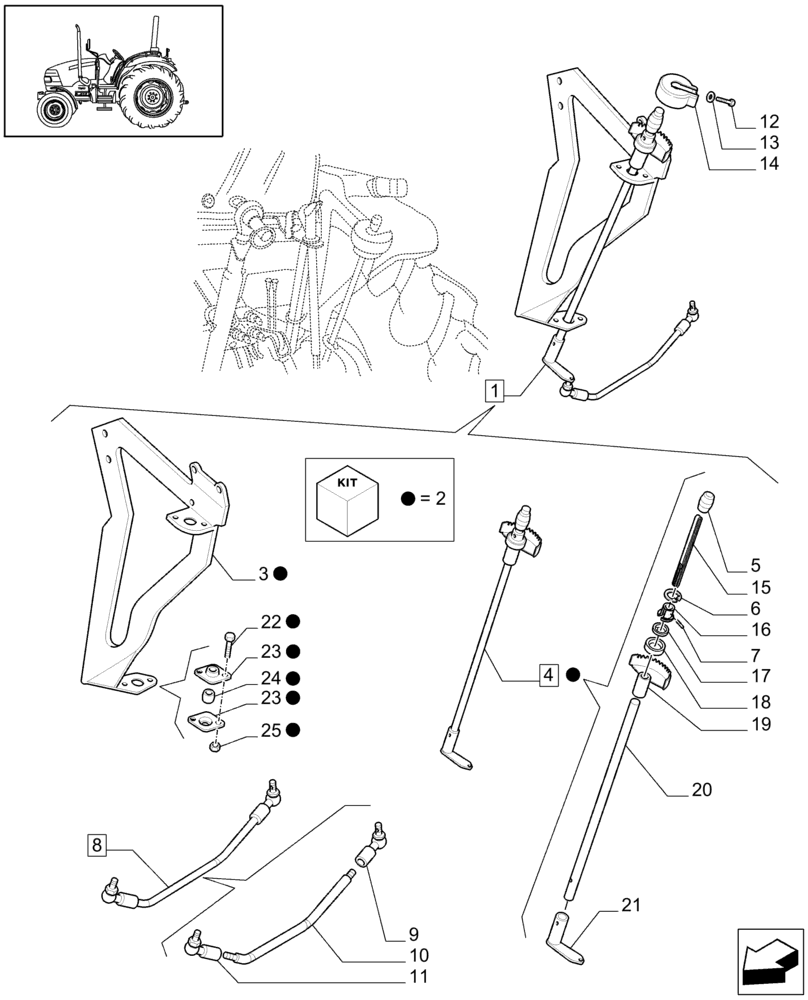 12
13
14
1
KIT
● = 2
3 ●
22 ●
23 ●
24 ●
23 ●
25 ●
4 ●
5
15
6
16
7
17
18
19
20
21
8
9
10
11