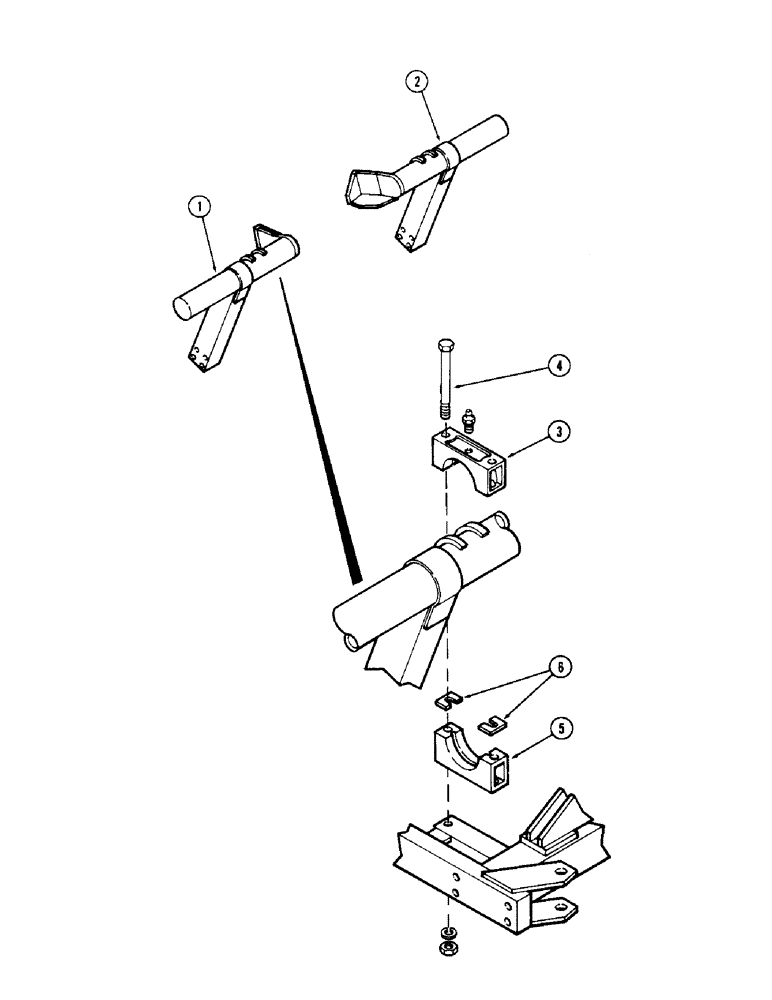 2
1
4
3
6
5