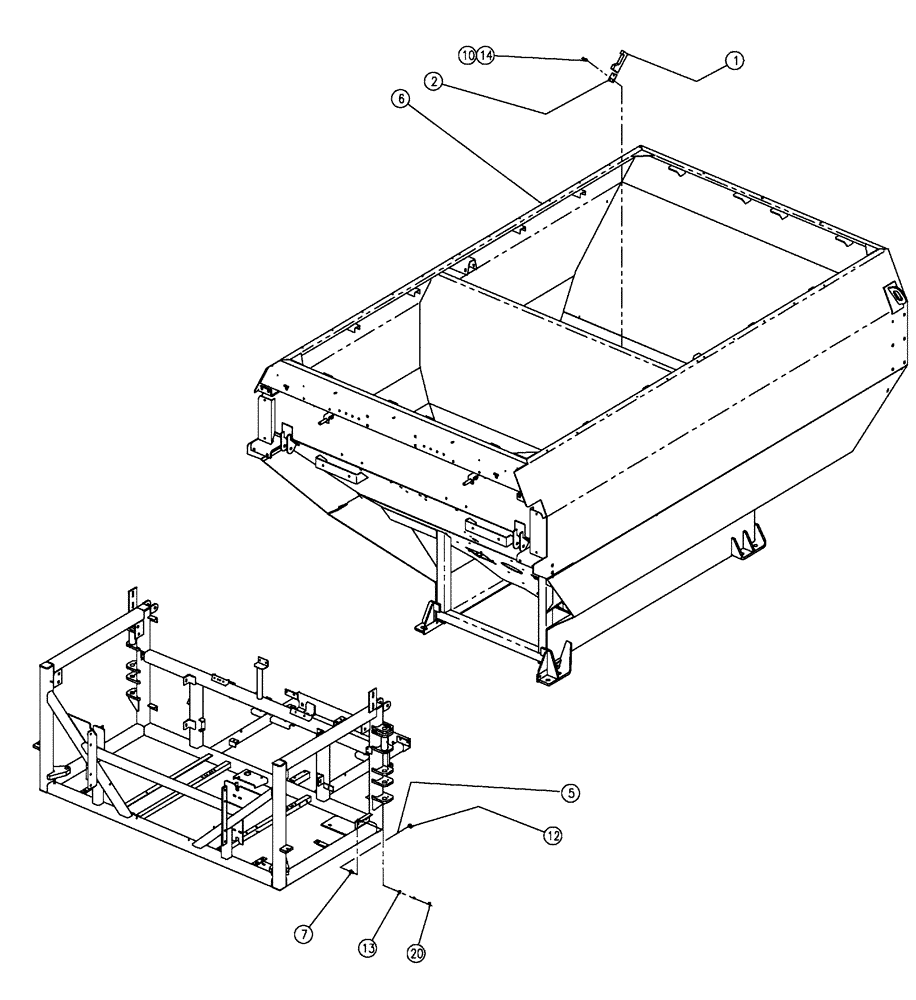 10 14
1
2
6
5
12
7
13
20