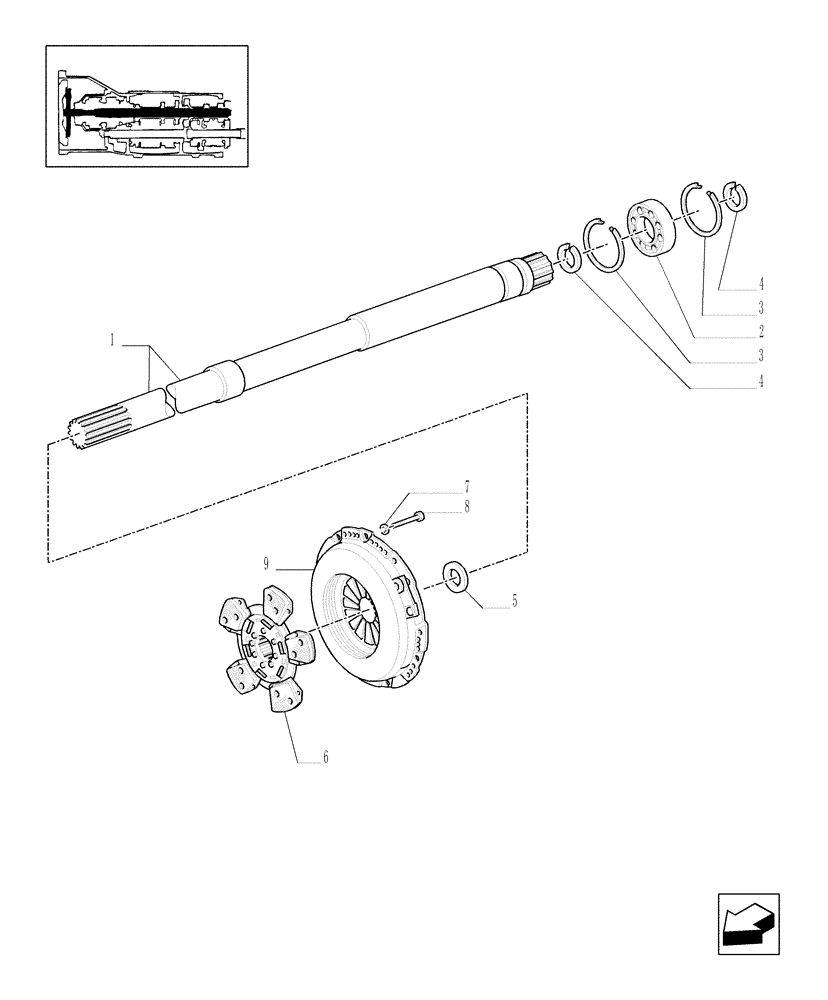 1
4
3
2
3
4
7
8
9
5
6