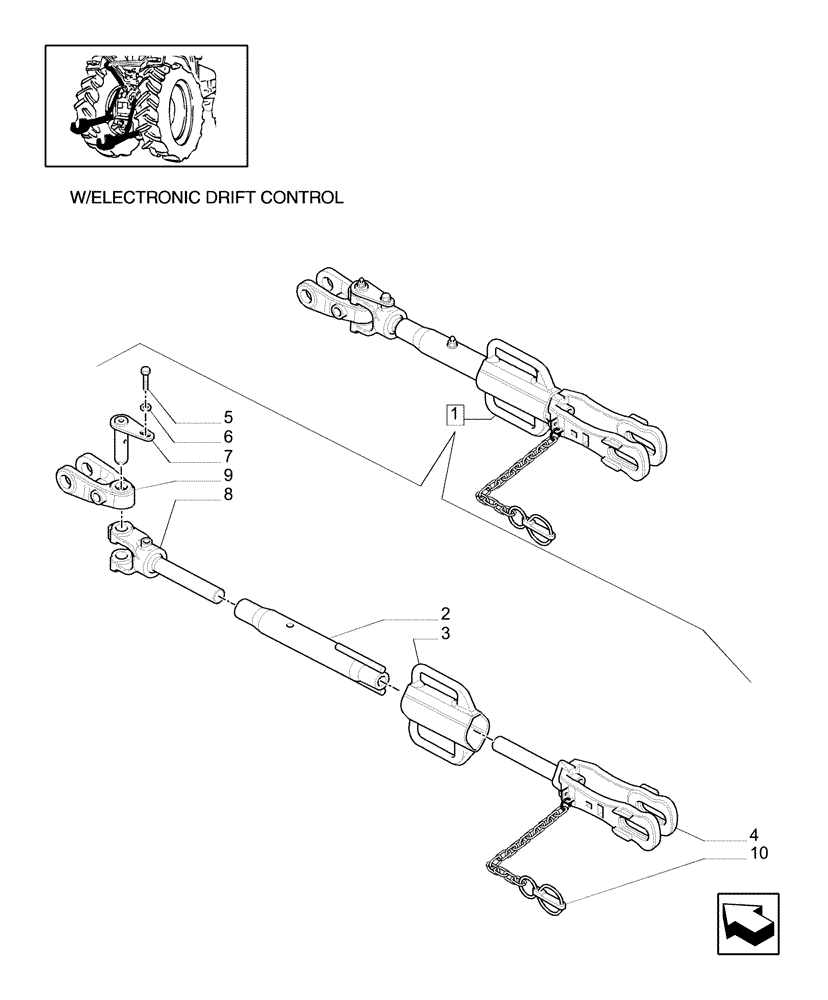 W/ELECTRONIC DRIFT CONTROL

1

5
6
7
9
8

2
3

4
10