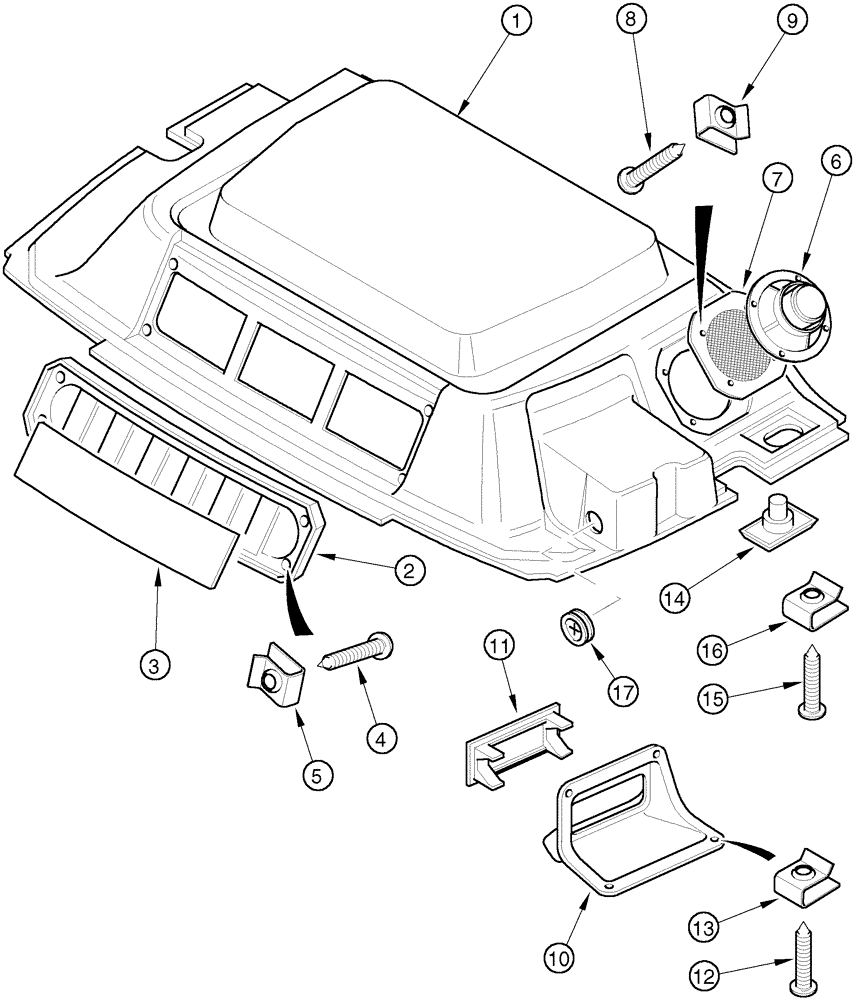 1
8
9
7
6
2
3
4
5
14
16
15
17
11
10
13
12