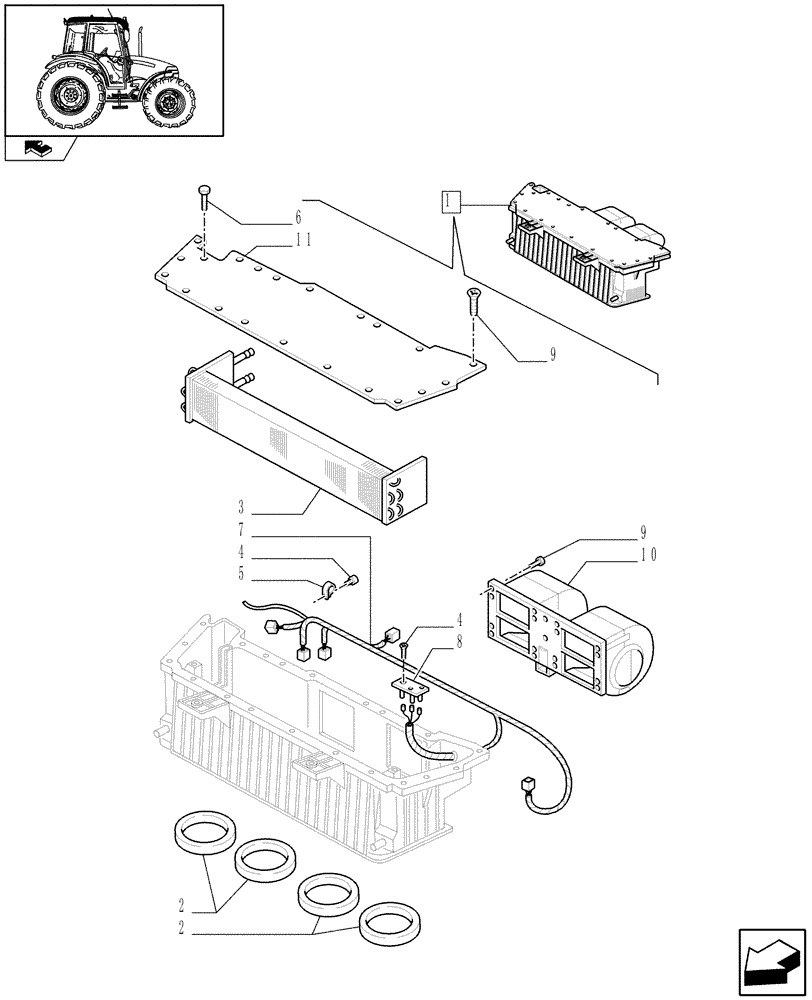 1

6

11

9

3

7

4

5

9

10

4

8

2

2