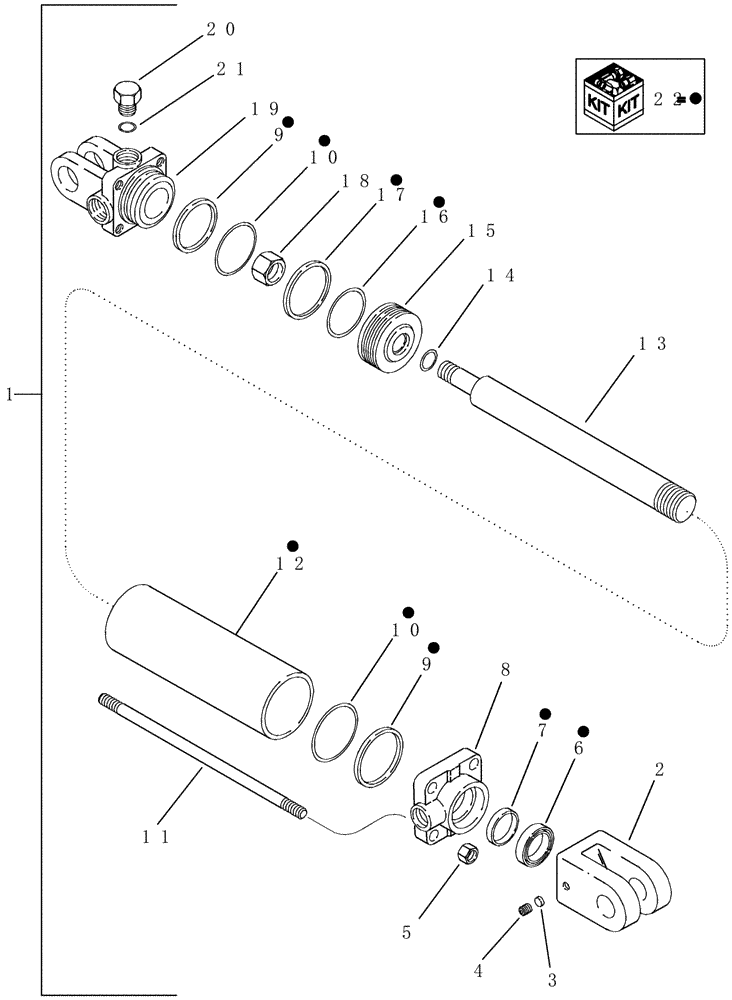 20
21
KIT KIT 22
19
9
10
18
17
16
15
14
13
1
12
10
9
8
7
6
2
11
5
4
3