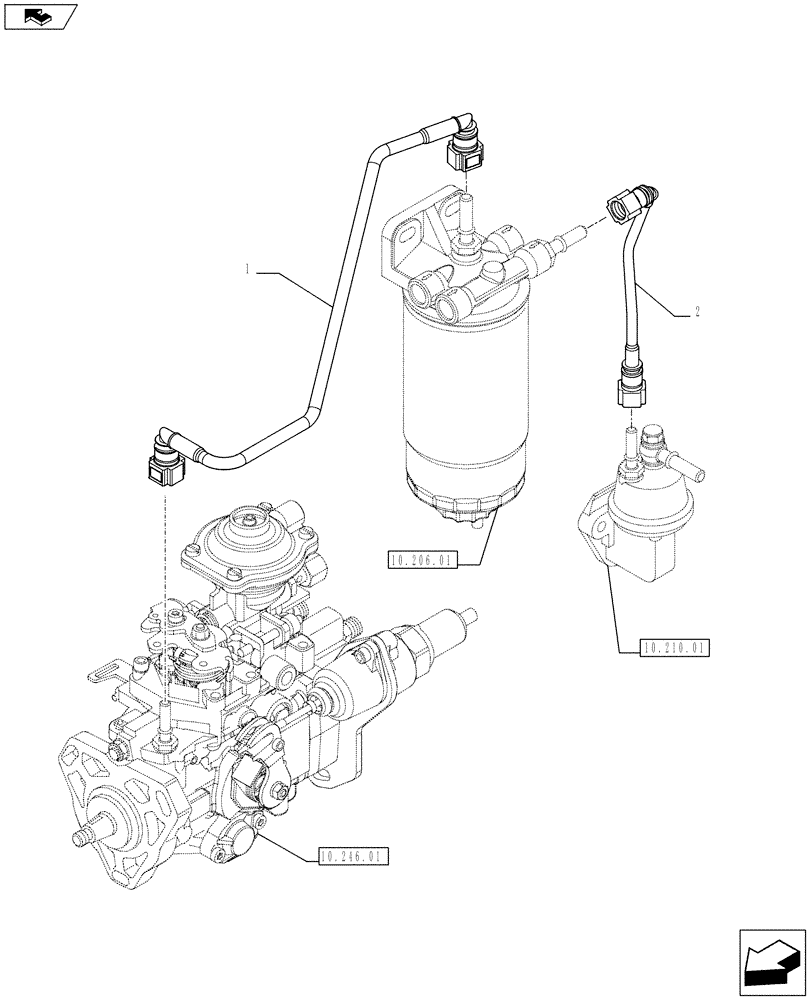 1

2

10.206.01

10.210.01

10.246.01