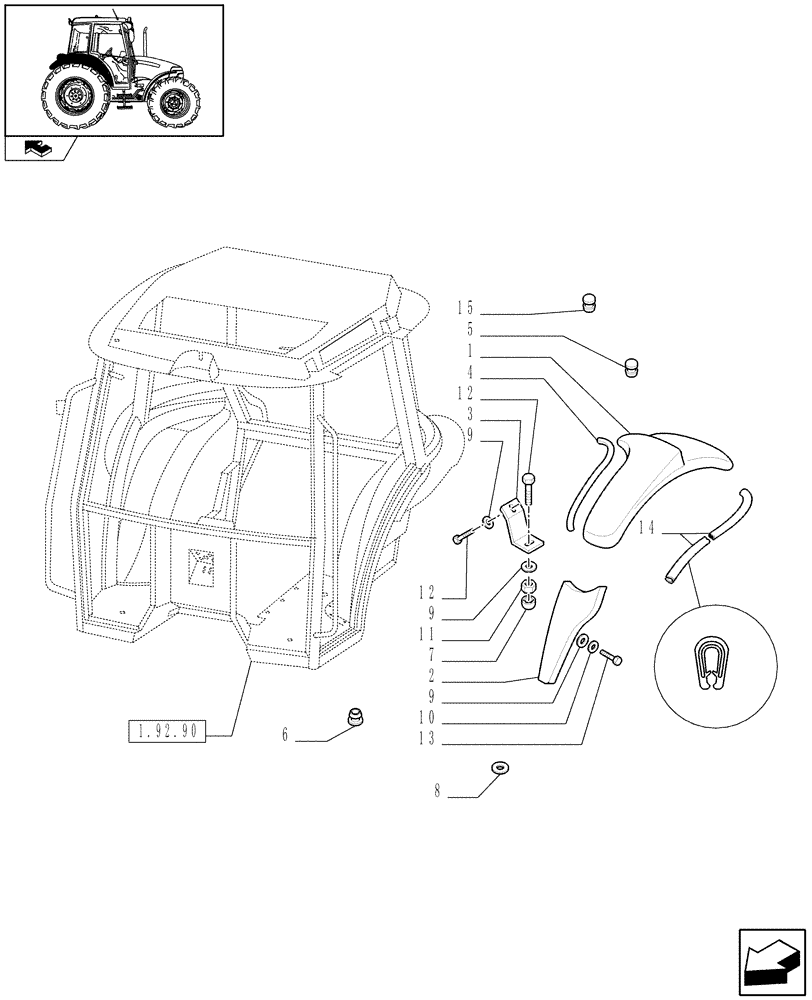 15
5
1
4
12
3
9
14
12
9
11
7
2
9
10
13
1.92.90
6
8