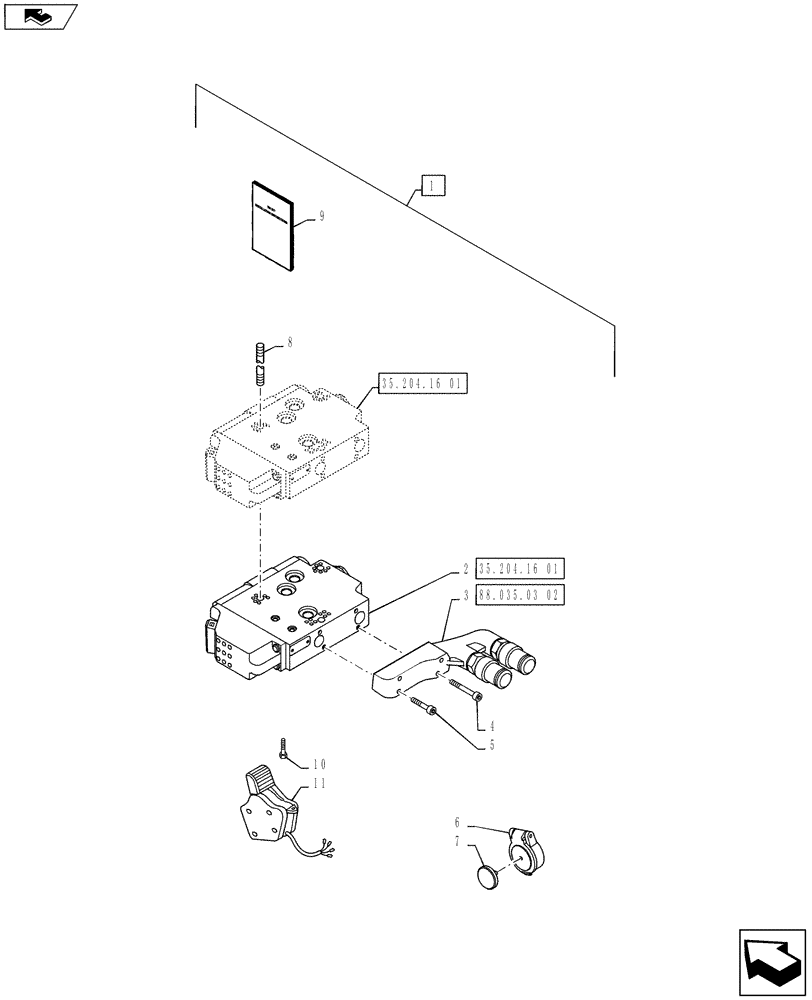 1

9

8

35.204.16 01

2 35.204.16 01

3 88.035.03 02

4

5

10

11

6

7