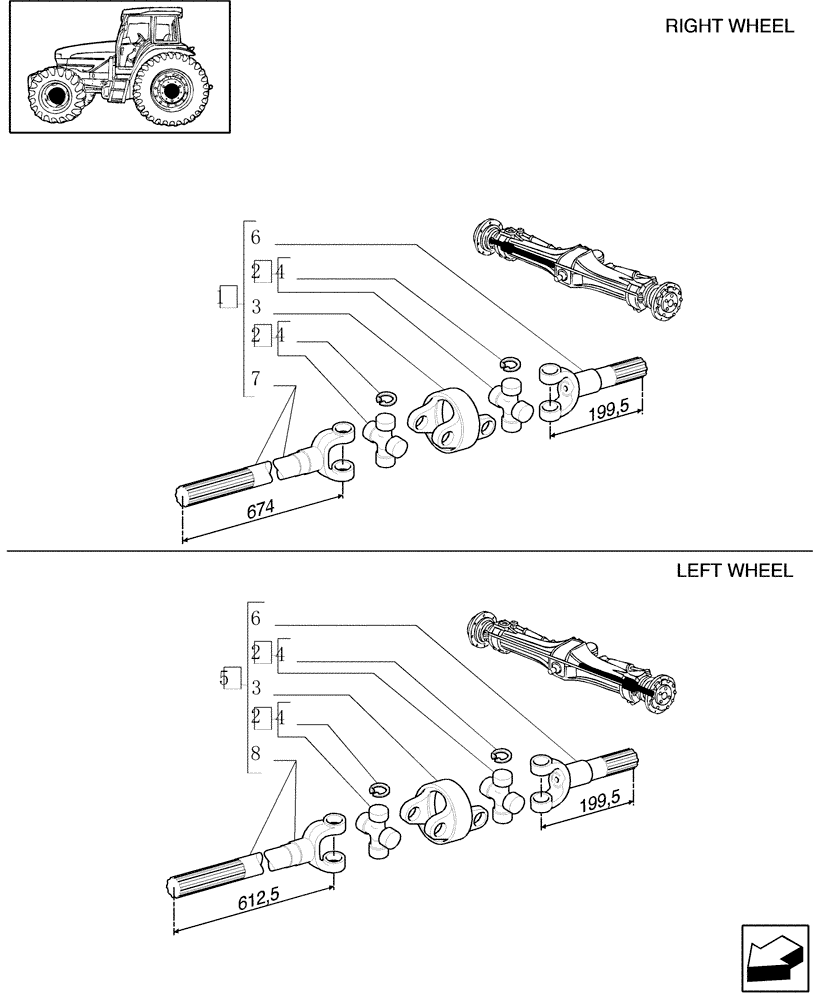 RIGHT WHEEL

1
6
2 4
3
2 4
7
199,5
674

LEFT WHEEL

5
6
2 4
3
2 4
8
199,5
612,5