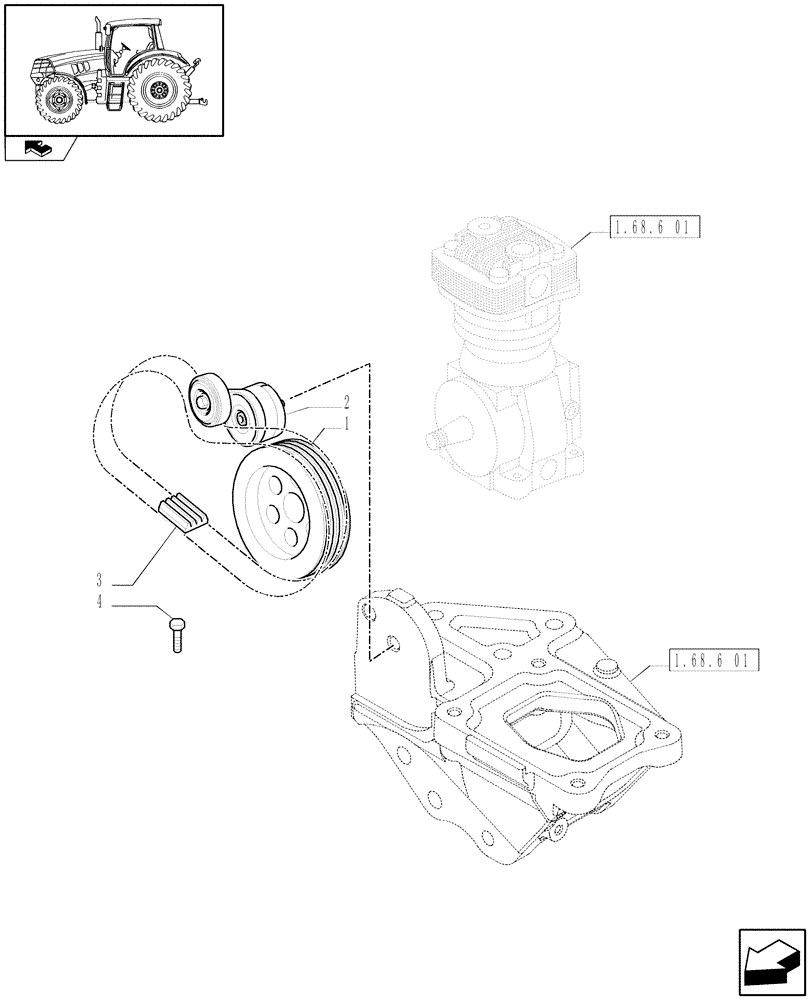 1.68.6 01

2
1

3
4

1.68.6 01